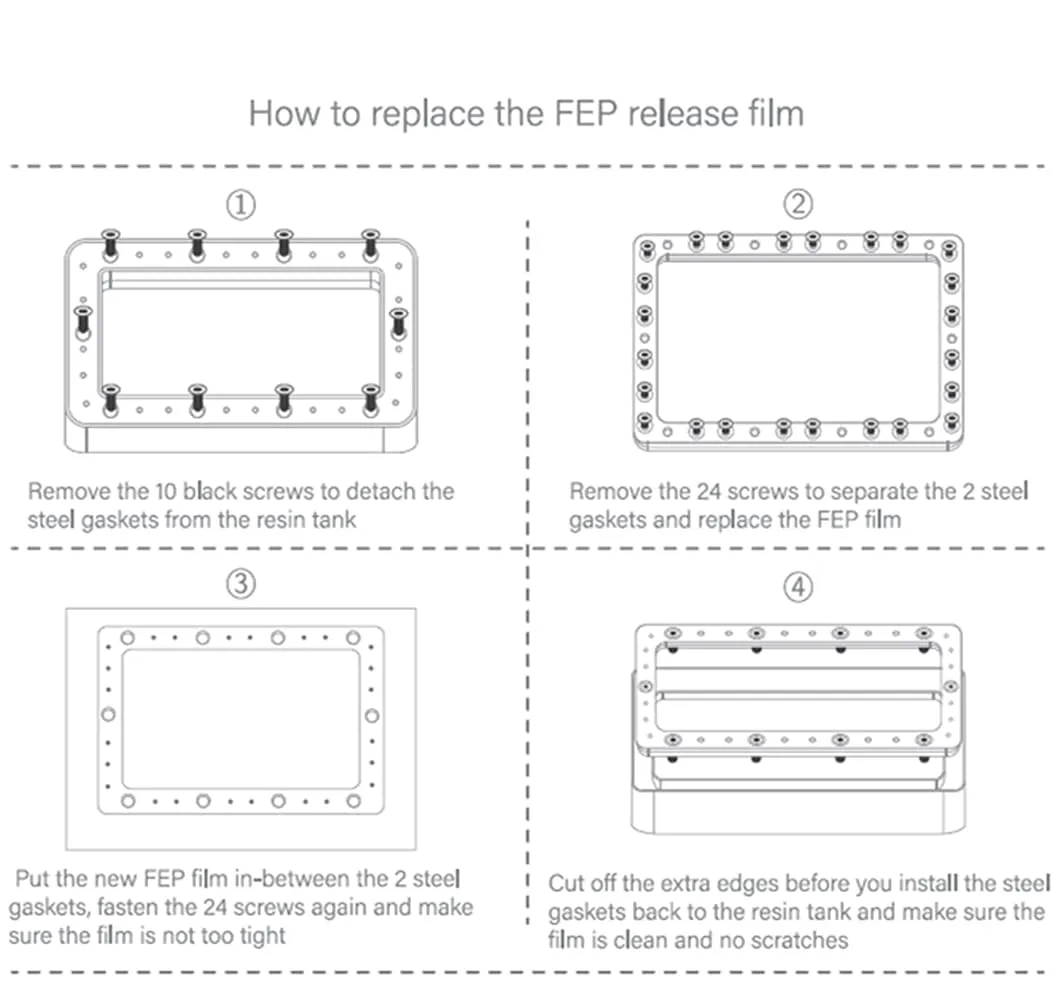 How to replace the FEP release film

①

Remove the 10 black screws to detach the steel gaskets from the resin tank

②

Remove the 24 screws to separate the 2 steel gaskets and replace the FEP film

③

Put the new FEP film in-between the 2 steel gaskets, fasten the 24 screws again and make sure the film is not too tight

④

Cut off the extra edges before you install the steel gaskets back to the resin tank and make sure the film is clean and no scratches