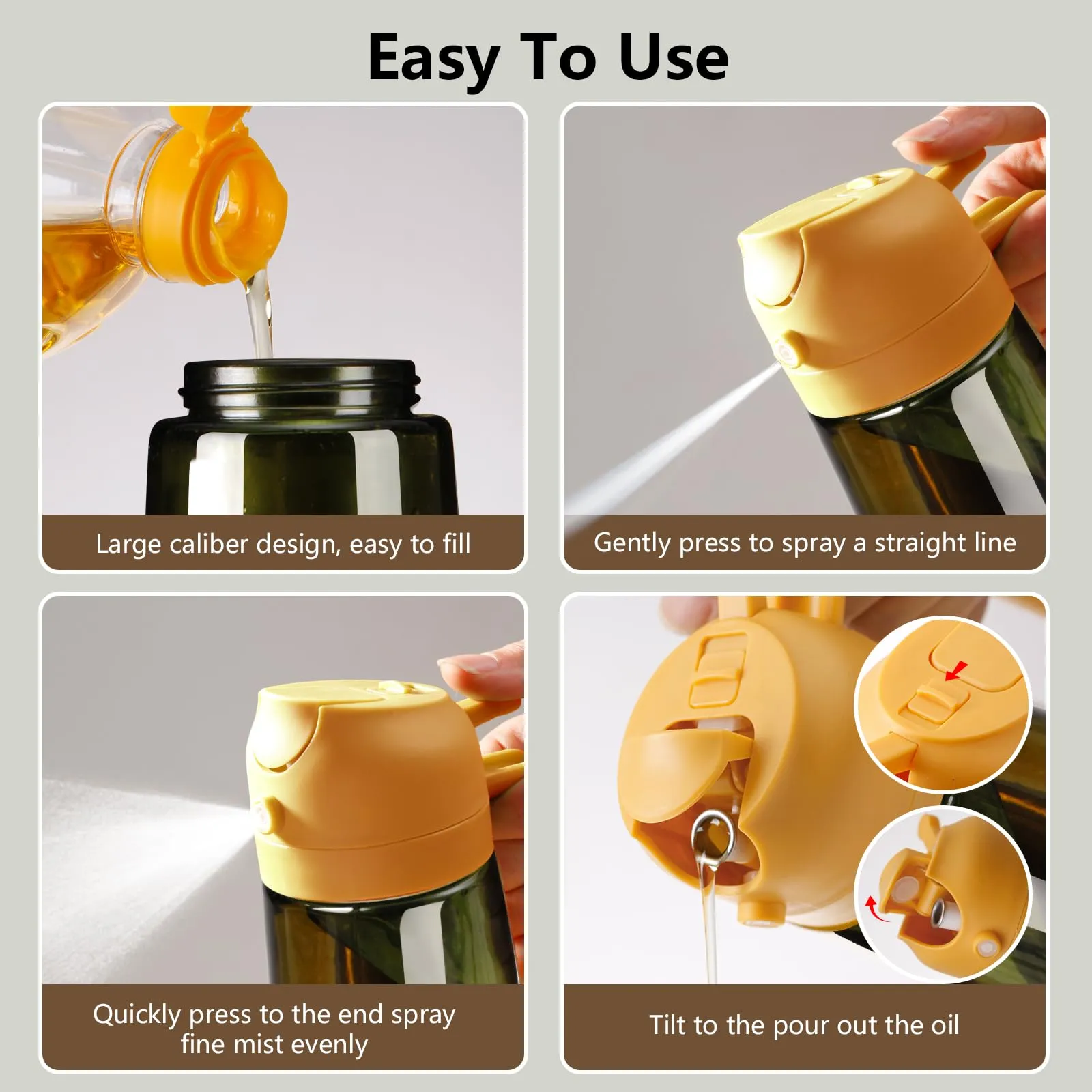 Easy To Use

Large caliber design, easy to fill

Gently press to spray a straight line

Quickly press to the end spray fine mist evenly

Tilt to the pour out the oil