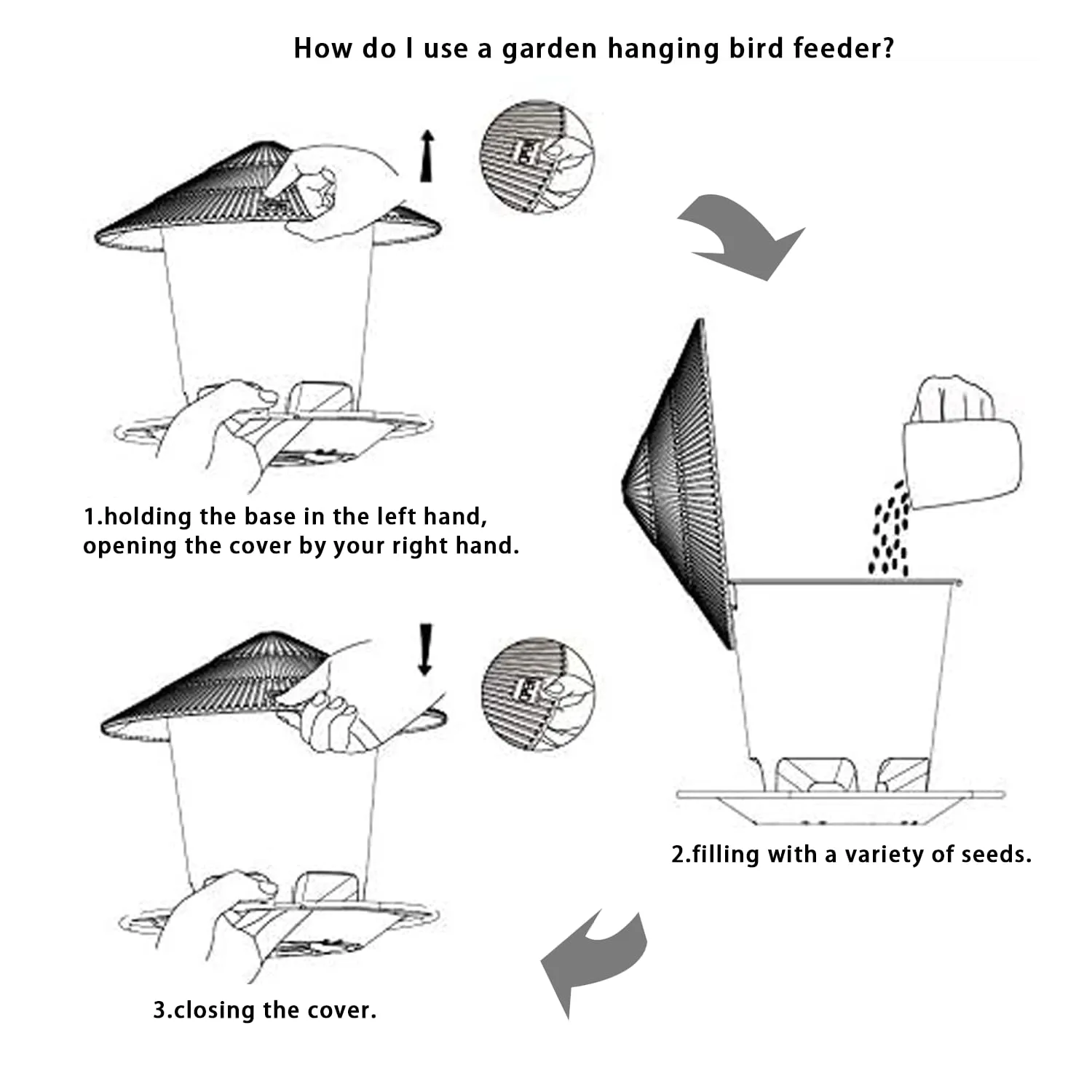 How do I use a garden hanging bird feeder?

1.holding the base in the left hand, opening the cover by your right hand.

2.filling with a variety of seeds.

3.closing the cover.