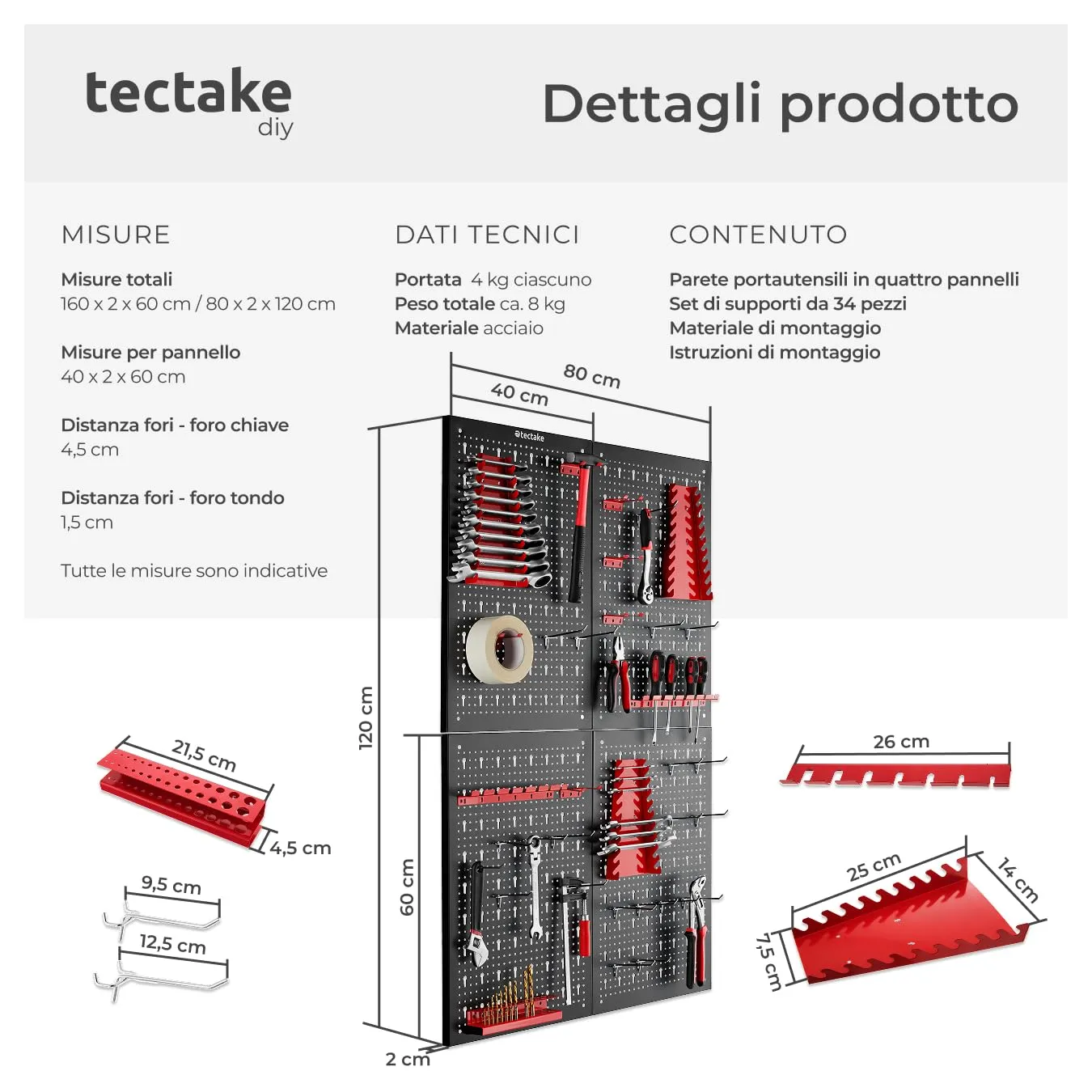 tectake
diy

Dettagli prodotto

MISURE

Misure totali
160 x 2 x 60 cm / 80 x 2 x 120 cm

Misure per pannello
40 x 2 x 60 cm

Distanza fori - foro chiave
4,5 cm

Distanza fori - foro tondo
1,5 cm

Tutte le misure sono indicative

DATI TECNICI

Portata 4 kg ciascuno
Peso totale ca. 8 kg
Materiale acciaio

CONTENUTO

Parete portautensili in quattro pannelli
Set di supporti da 34 pezzi
Materiale di montaggio
Istruzioni di montaggio

80 cm
40 cm
tectake
120 cm
60 cm
2 cm
21,5 cm
4,5 cm
9,5 cm
12,5 cm
26 cm
25 cm
14 cm
7,5 cm