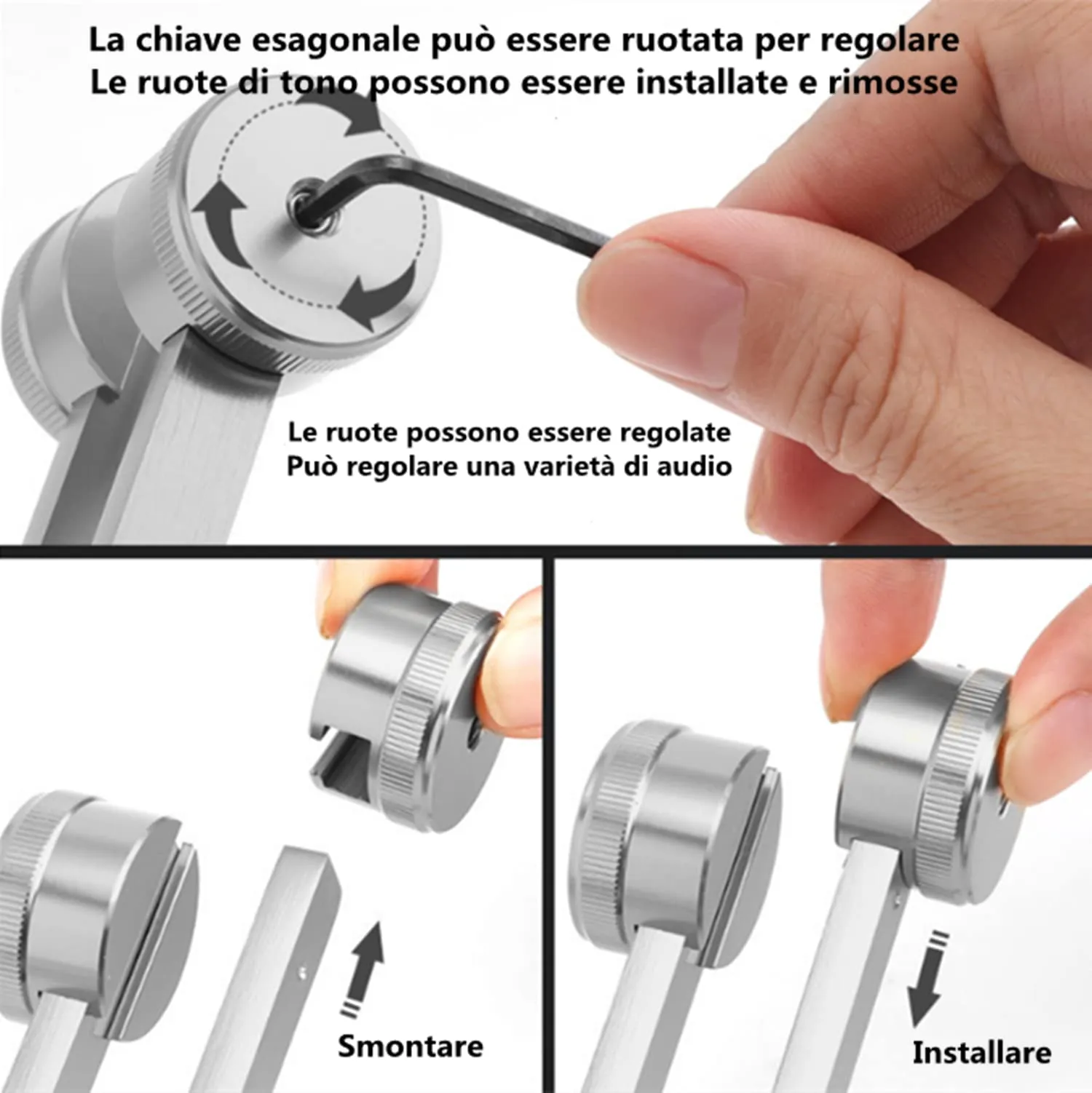 La chiave esagonale può essere ruotata per regolare
Le ruote di tono possono essere installate e rimosse

Le ruote possono essere regolate
Può regolare una varietà di audio

Smontare

Installare