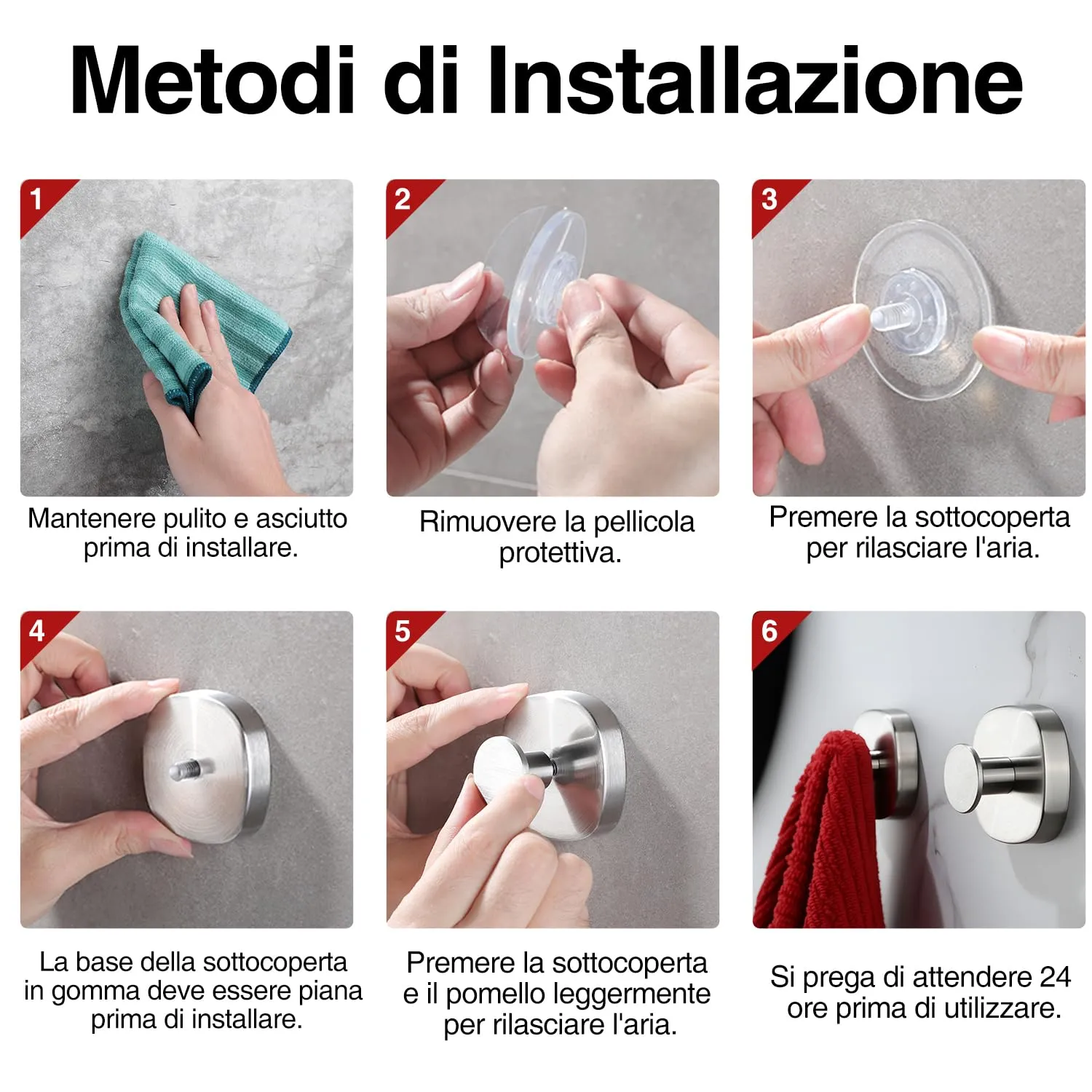 Metodi di Installazione

1

Mantenere pulito e asciutto prima di installare.

2

Rimuovere la pellicola protettiva.

3

Premere la sottocoperta per rilasciare l'aria.

4

La base della sottocoperta in gomma deve essere piana prima di installare.

5

Premere la sottocoperta e il pomello leggermente per rilasciare l'aria.

6

Si prega di attendere 24 ore prima di utilizzare.