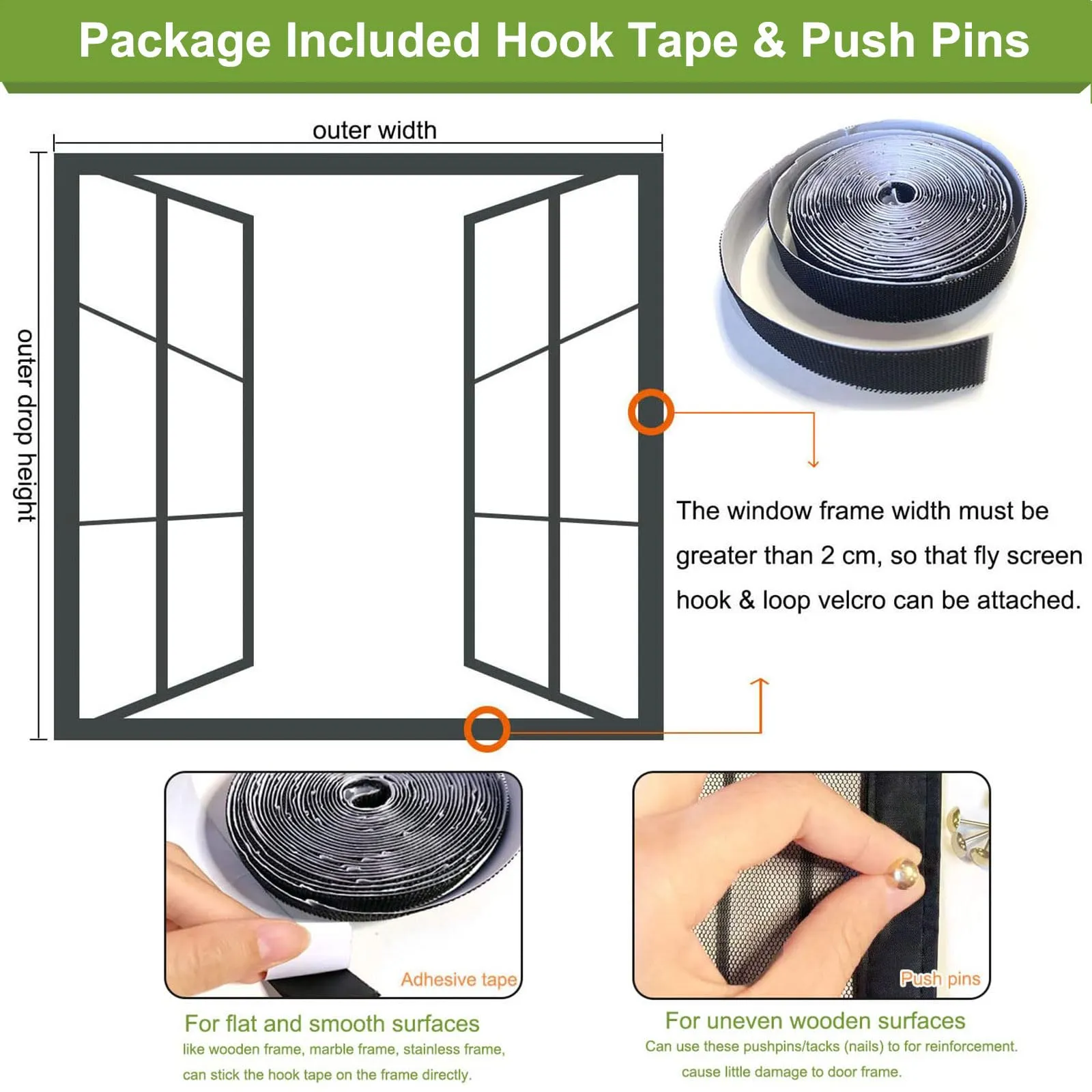 Package Included Hook Tape & Push Pins

outer width

outer drop height

The window frame width must be greater than 2 cm, so that fly screen hook & loop velcro can be attached.

Adhesive tape

For flat and smooth surfaces

like wooden frame, marble frame, stainless frame, can stick the hook tape on the frame directly.

Push pins

For uneven wooden surfaces

Can use these pushpins/tacks (nails) to for reinforcement. cause little damage to door frame.