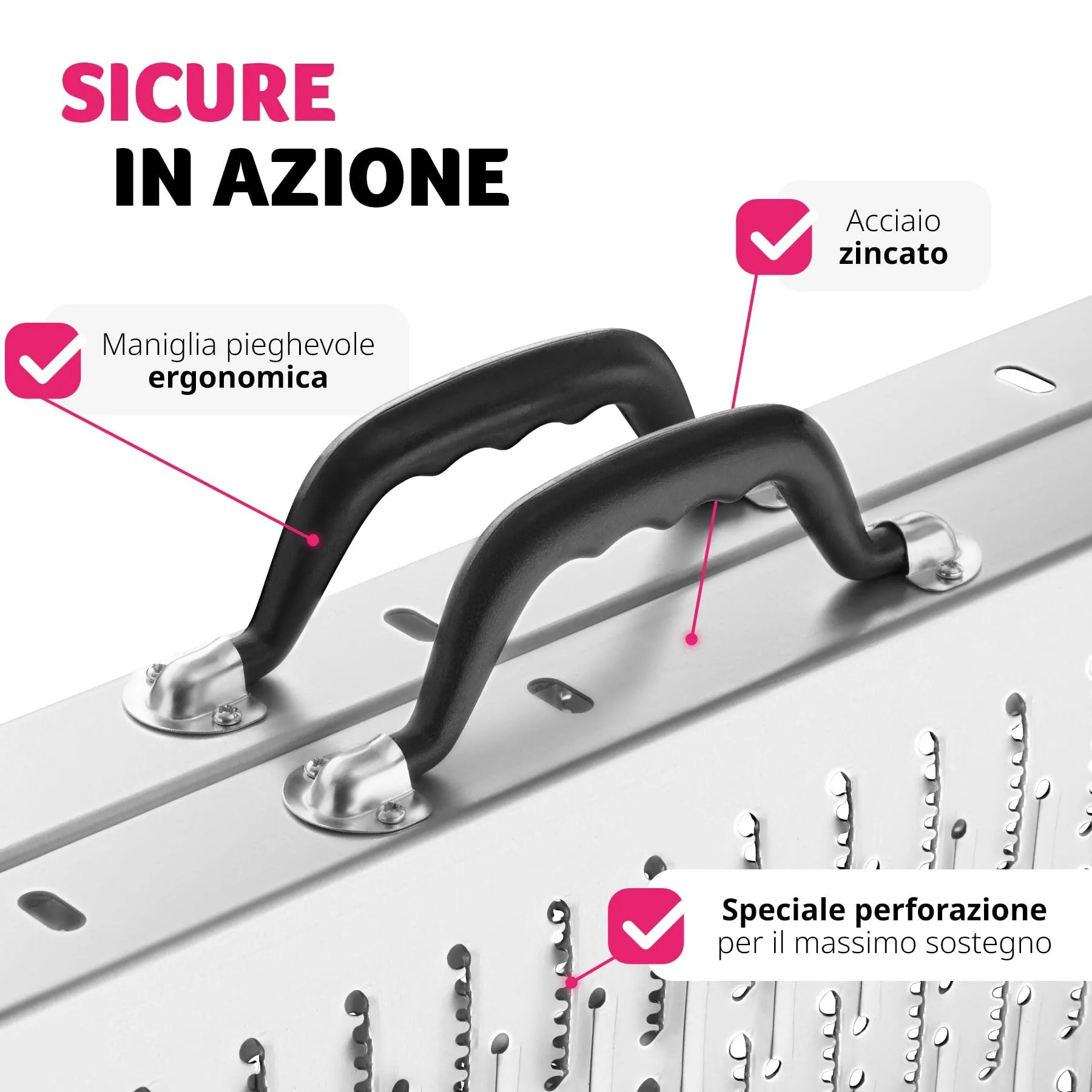 SICURE
IN AZIONE

Acciaio
zincato

Maniglia pieghevole
ergonomica

Speciale perforazione
per il massimo sostegno