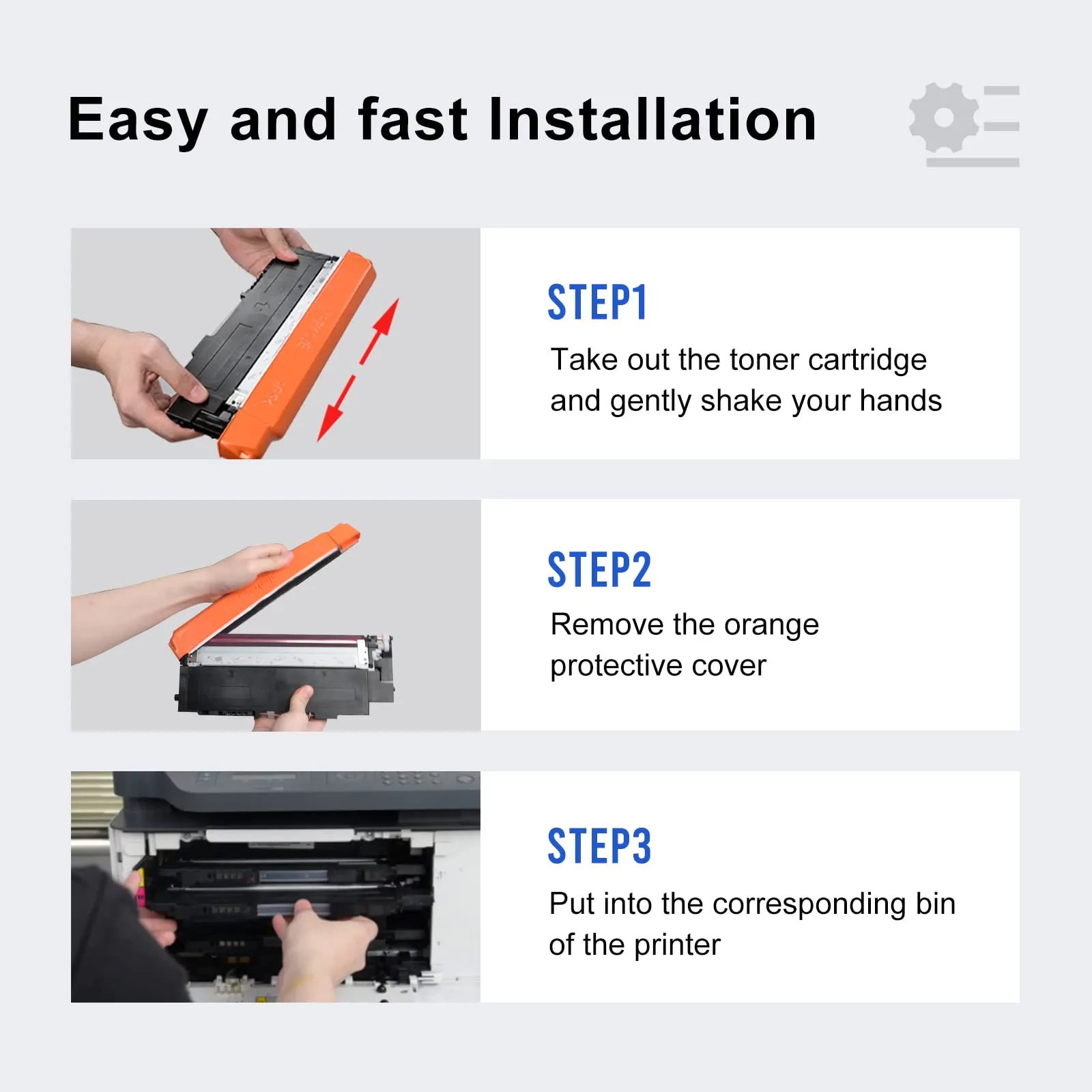 Easy and fast Installation

STEP1

Take out the toner cartridge and gently shake your hands

STEP2

Remove the orange protective cover

STEP3

Put into the corresponding bin of the printer