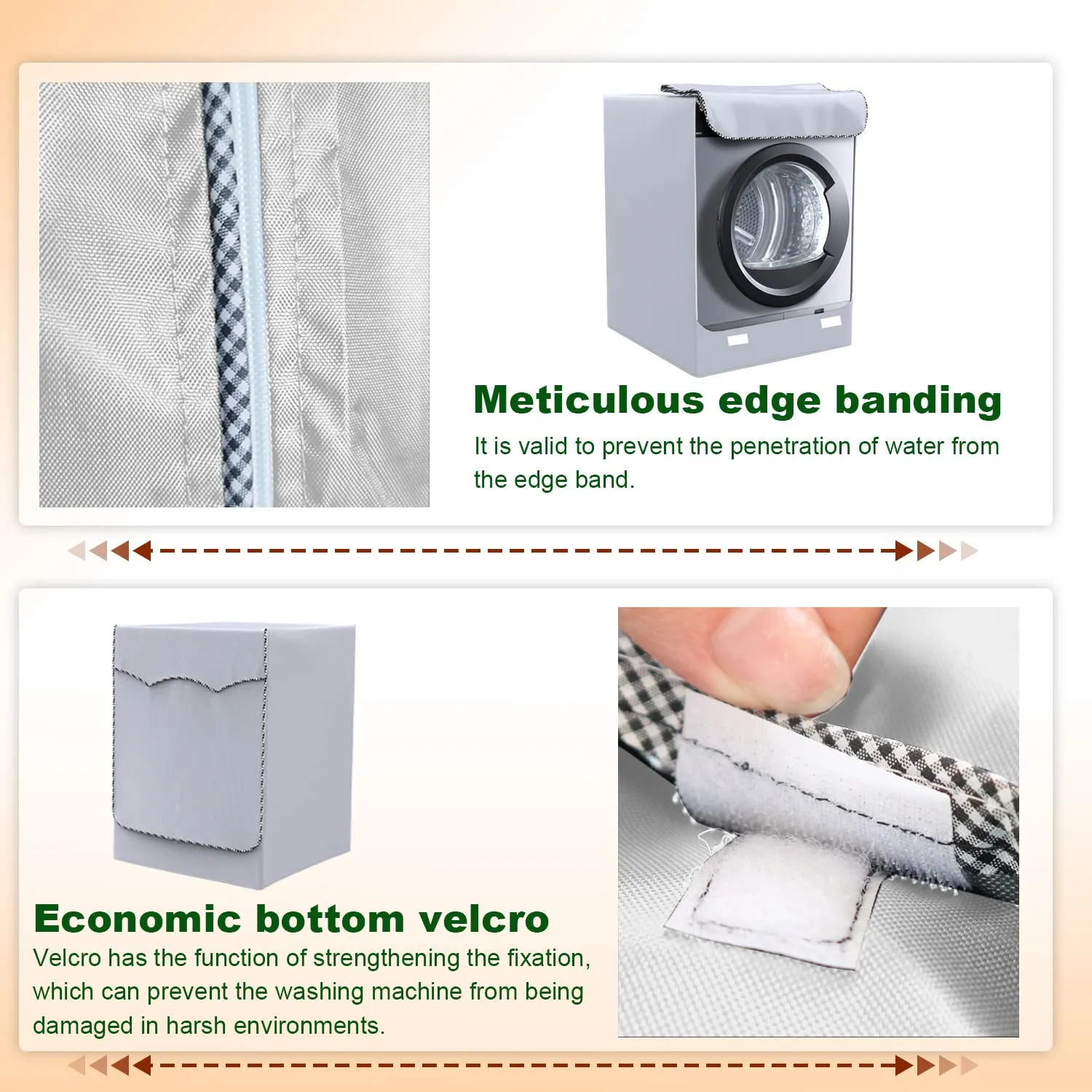 Meticulous edge banding

It is valid to prevent the penetration of water from the edge band.

Economic bottom velcro

Velcro has the function of strengthening the fixation, which can prevent the washing machine from being damaged in harsh environments.