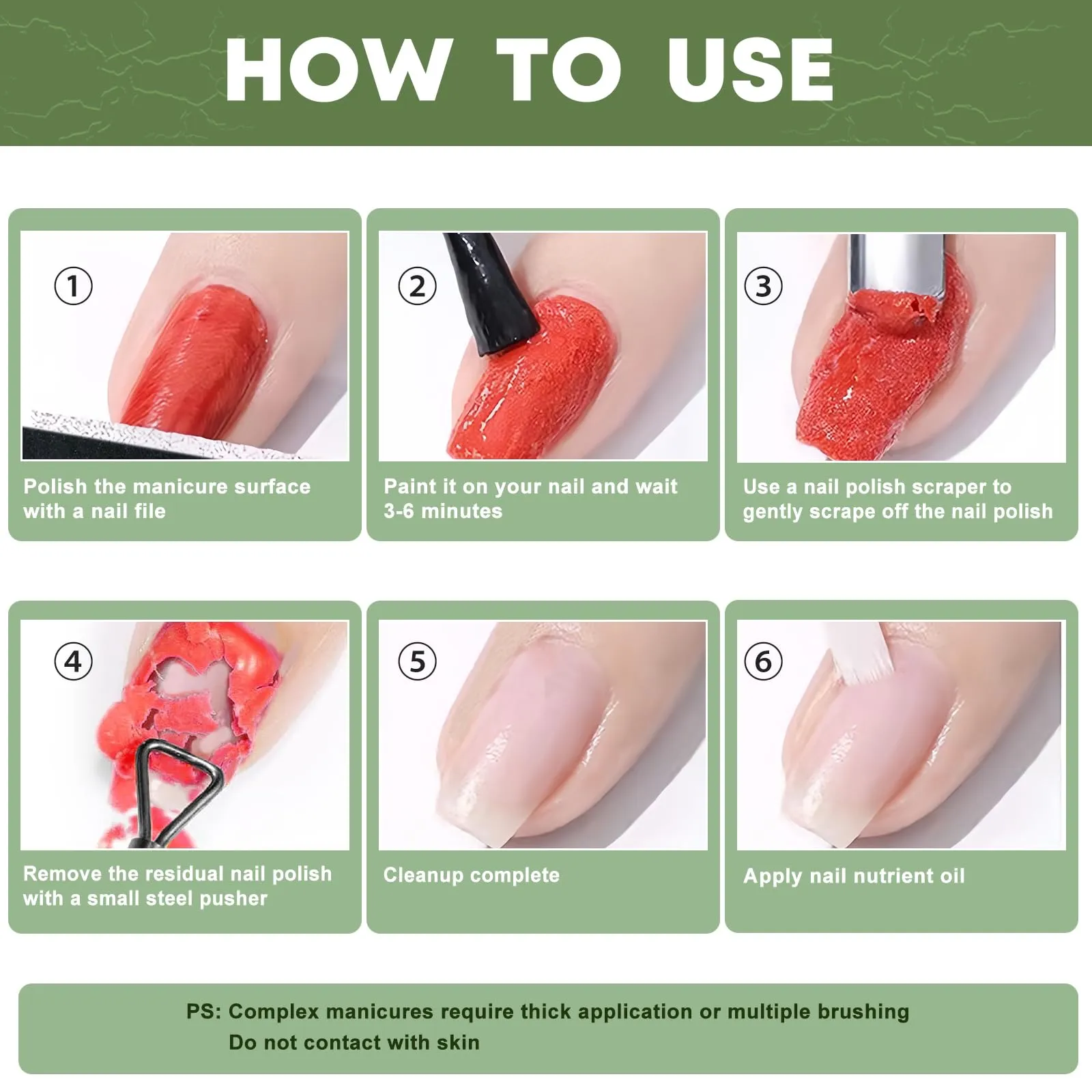 HOW TO USE

①

Polish the manicure surface with a nail file

②

Paint it on your nail and wait 3-6 minutes

③

Use a nail polish scraper to gently scrape off the nail polish

④

Remove the residual nail polish with a small steel pusher

⑤

Cleanup complete

⑥

Apply nail nutrient oil

PS: Complex manicures require thick application or multiple brushing
Do not contact with skin