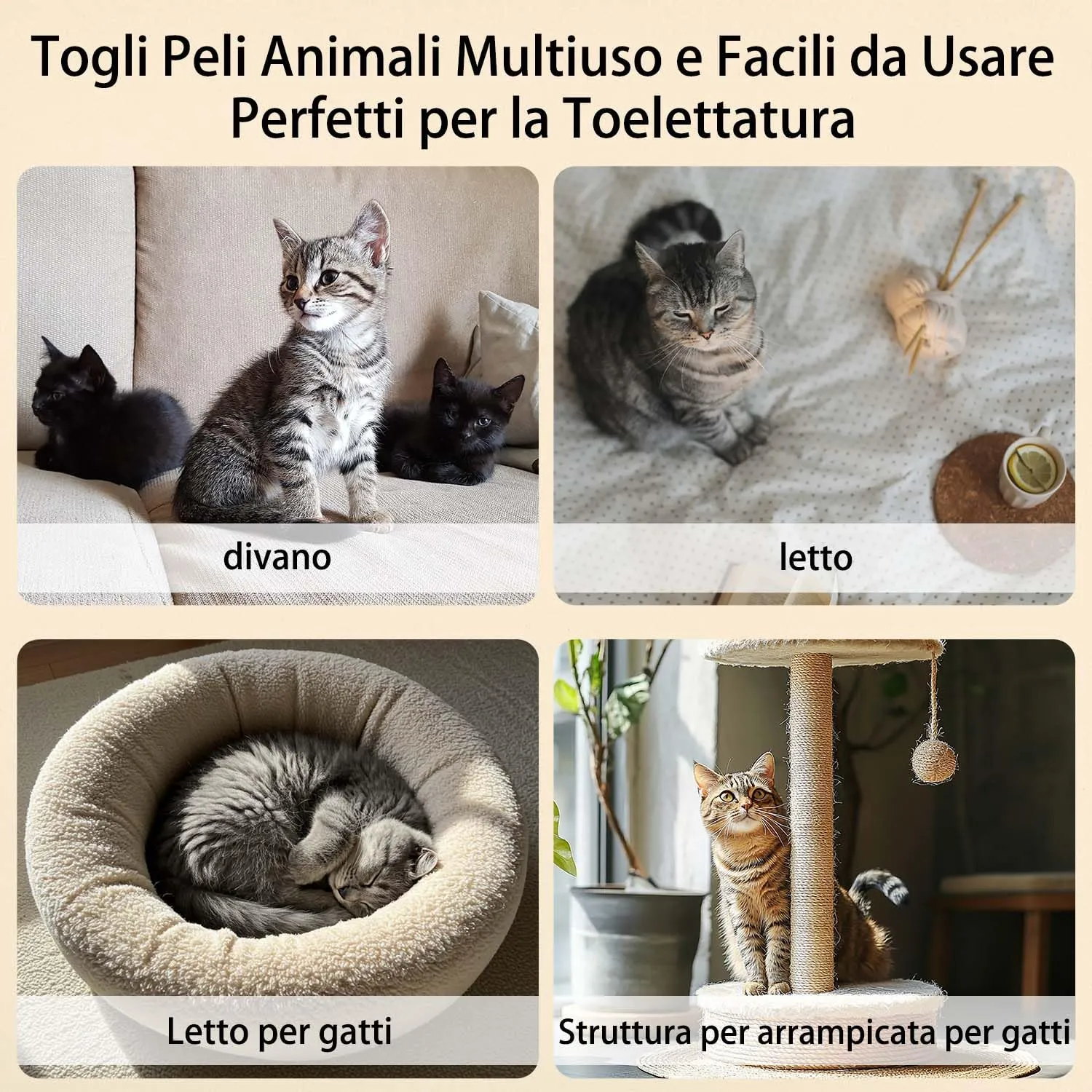 Togli Peli Animali Multiuso e Facili da Usare
Perfetti per la Toelettatura

divano

letto

Letto per gatti

Struttura per arrampicata per gatti