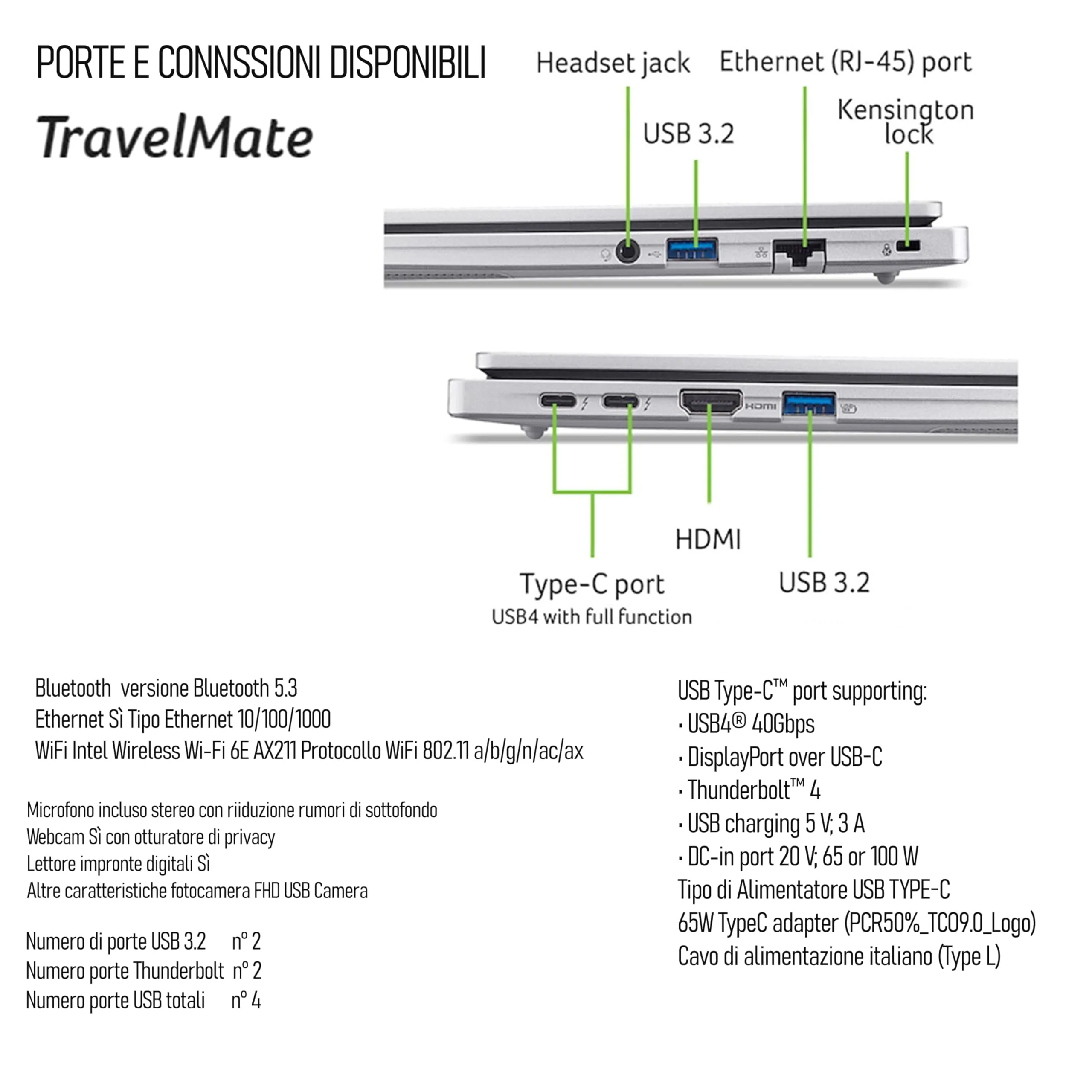 PORTE E CONNSSIONI DISPONIBILI

TravelMate

Headset jack

Ethernet (RJ-45) port

USB 3.2

Kensington lock

HDMI

HDMI

Type-C port
USB4 with full function

USB 3.2

Bluetooth versione Bluetooth 5.3
Ethernet Sì Tipo Ethernet 10/100/1000
WiFi Intel Wireless Wi-Fi 6E AX211 Protocollo WiFi 802.11 a/b/g/n/ac/ax

Microfono incluso stereo con riiduzione rumori di sottofondo
Webcam Sì con otturatore di privacy
Lettore impronte digitali Sì
Altre caratteristiche fotocamera FHD USB Camera

Numero di porte USB 3.2 n° 2
Numero porte Thunderbolt n° 2
Numero porte USB totali n° 4

USB Type-C™ port supporting:
· USB4® 40Gbps
· DisplayPort over USB-C
· Thunderbolt™ 4
· USB charging 5 V; 3 A
· DC-in port 20 V; 65 or 100 W
Tipo di Alimentatore USB TYPE-C
65W TypeC adapter (PCR50%_TCO9.0_Logo)
Cavo di alimentazione italiano (Type L)