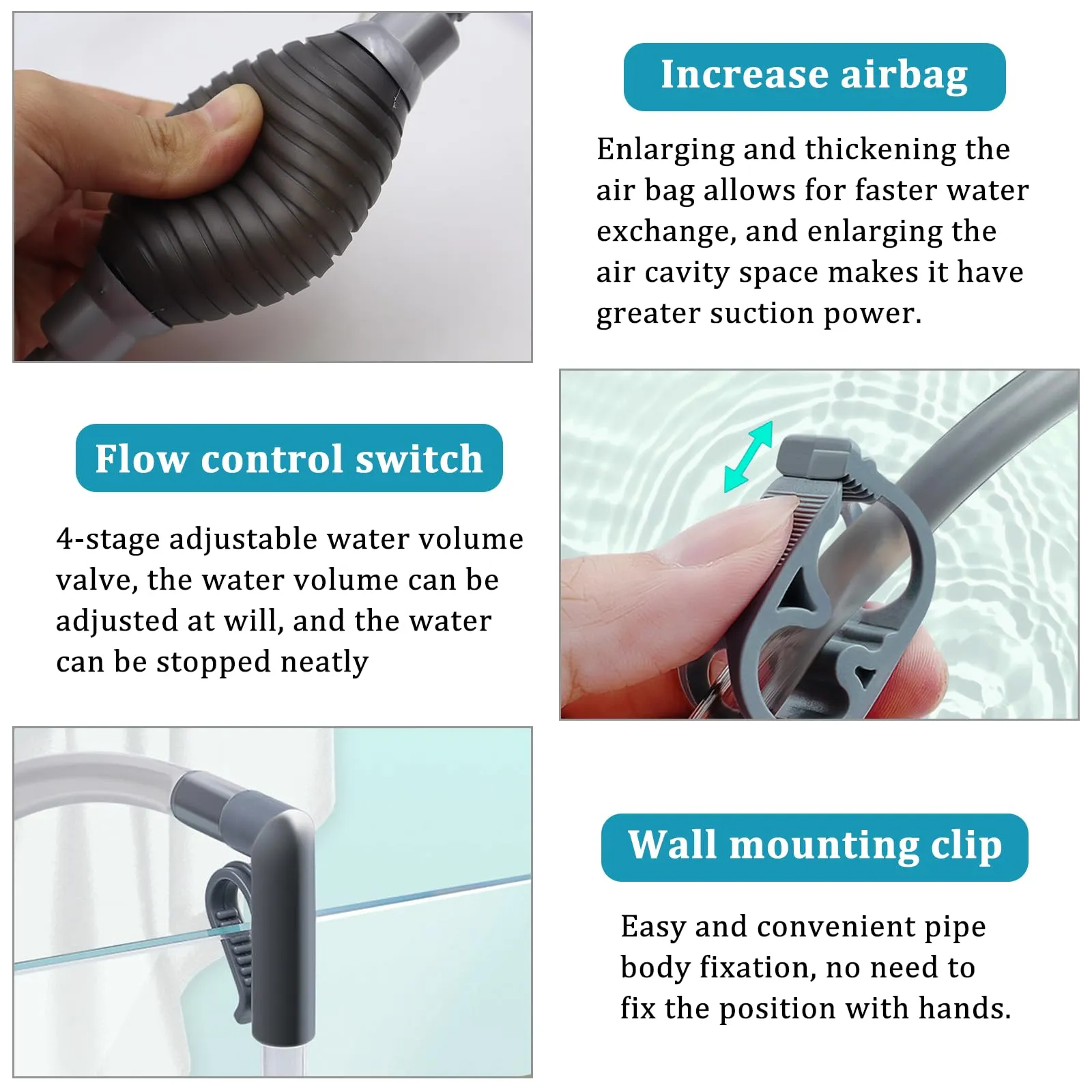 Increase airbag

Enlarging and thickening the air bag allows for faster water exchange, and enlarging the air cavity space makes it have greater suction power.

Flow control switch

4-stage adjustable water volume valve, the water volume can be adjusted at will, and the water can be stopped neatly

Wall mounting clip

Easy and convenient pipe body fixation, no need to fix the position with hands.