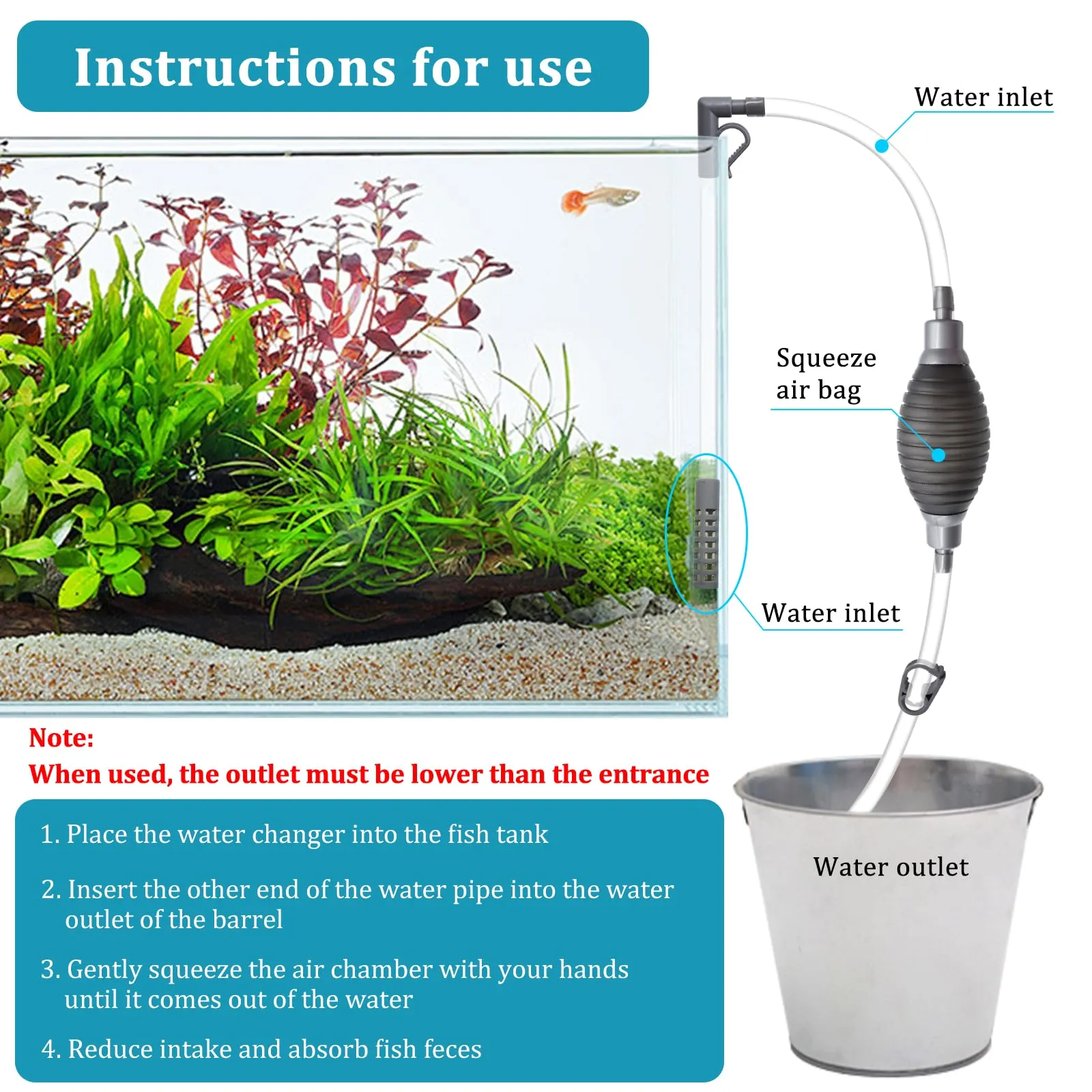 Instructions for use

Water inlet

Squeeze air bag

Water inlet

Note:
When used, the outlet must be lower than the entrance

1. Place the water changer into the fish tank

2. Insert the other end of the water pipe into the water outlet of the barrel

3. Gently squeeze the air chamber with your hands until it comes out of the water

4. Reduce intake and absorb fish feces

Water outlet