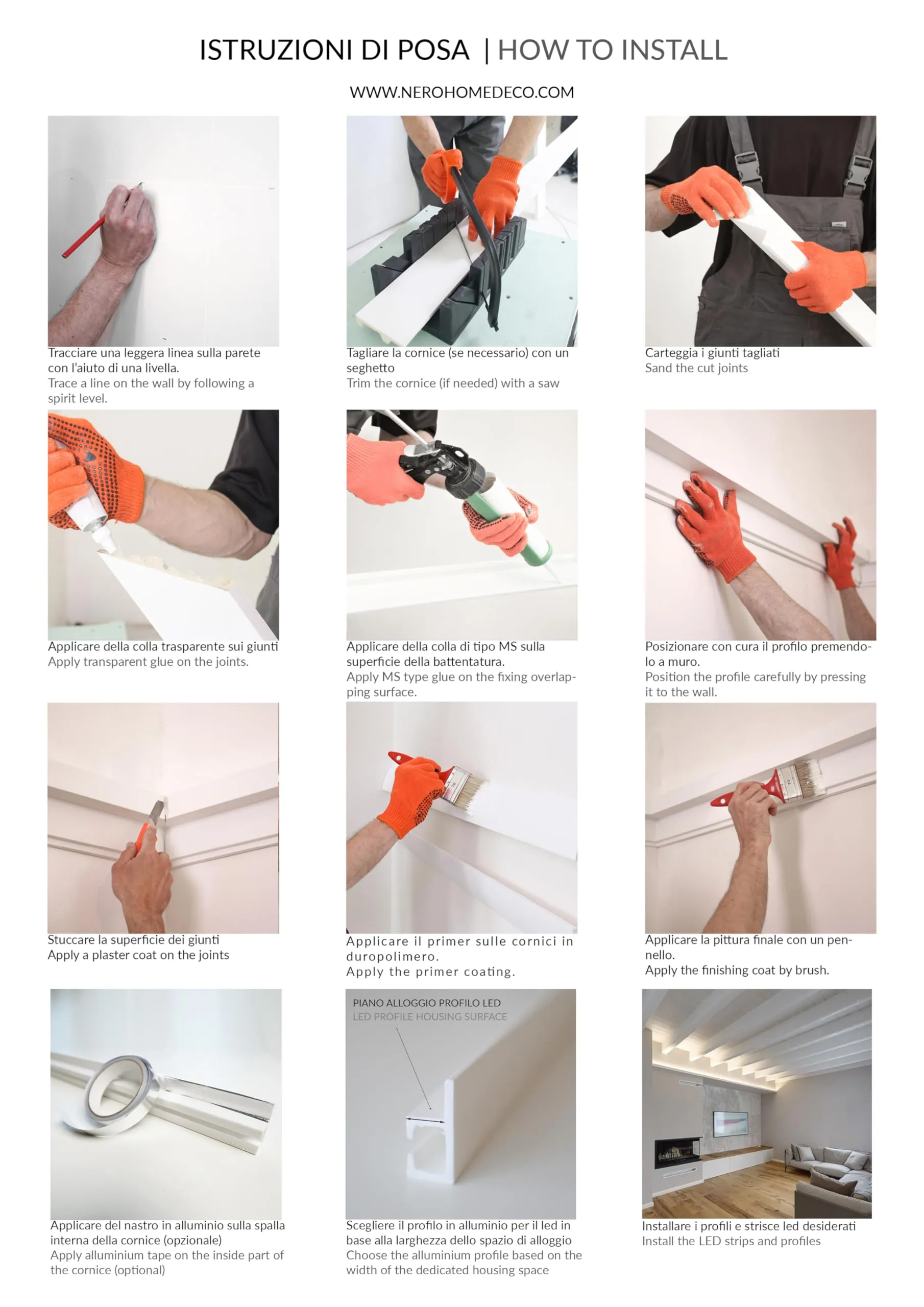 ISTRUZIONI DI POSA | HOW TO INSTALL

WWW.NEROHOMEDECO.COM

Tracciare una leggera linea sulla parete con l'aiuto di una livella.
Trace a line on the wall by following a spirit level.

Tagliare la cornice (se necessario) con un seghetto
Trim the cornice (if needed) with a saw

Carteggia i giunti tagliati
Sand the cut joints

Applicare della colla trasparente sui giunti
Apply transparent glue on the joints.

Applicare della colla di tipo MS sulla superficie della battentatura.
Apply MS type glue on the fixing overlapping surface.

Posizionare con cura il profilo premendolo a muro.
Position the profile carefully by pressing it to the wall.

Stuccare la superficie dei giunti
Apply a plaster coat on the joints

Applicare il primer sulle cornici in duropolimero.
Apply the primer coating.

Applicare la pittura finale con un pennello.
Apply the finishing coat by brush.

Applicare del nastro in alluminio sulla spalla interna della cornice (opzionale)
Apply alluminium tape on the inside part of the cornice (optional)

PIANO ALLOGGIO PROFILO LED
LED PROFILE HOUSING SURFACE

Scegliere il profilo in alluminio per il led in base alla larghezza dello spazio di alloggio
Choose the alluminium profile based on the width of the dedicated housing space

Installare i profili e strisce led desiderati
Install the LED strips and profiles