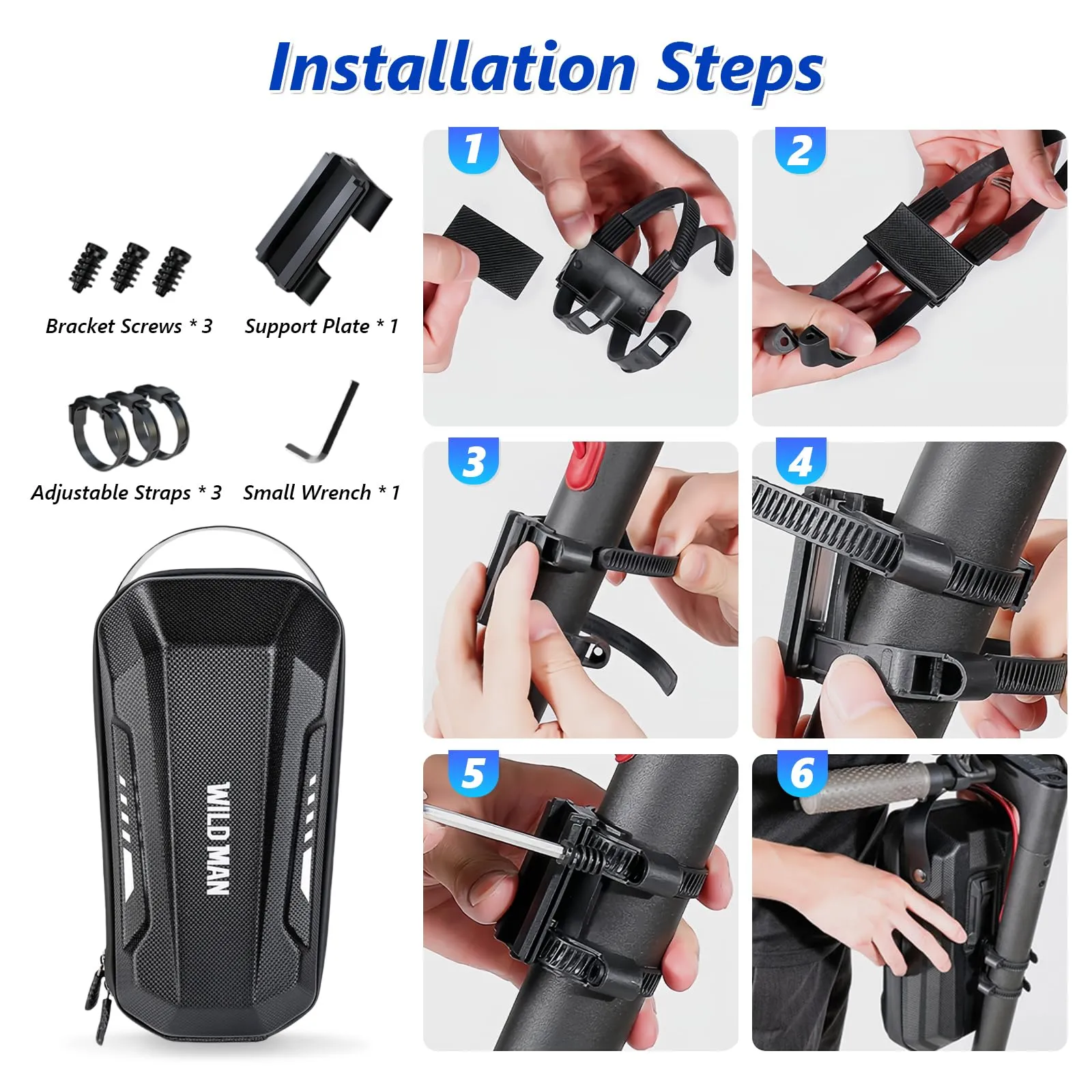 Installation Steps

Bracket Screws * 3

Support Plate * 1

Adjustable Straps * 3

Small Wrench * 1

WILD MAN

1

2

3

4

5

6