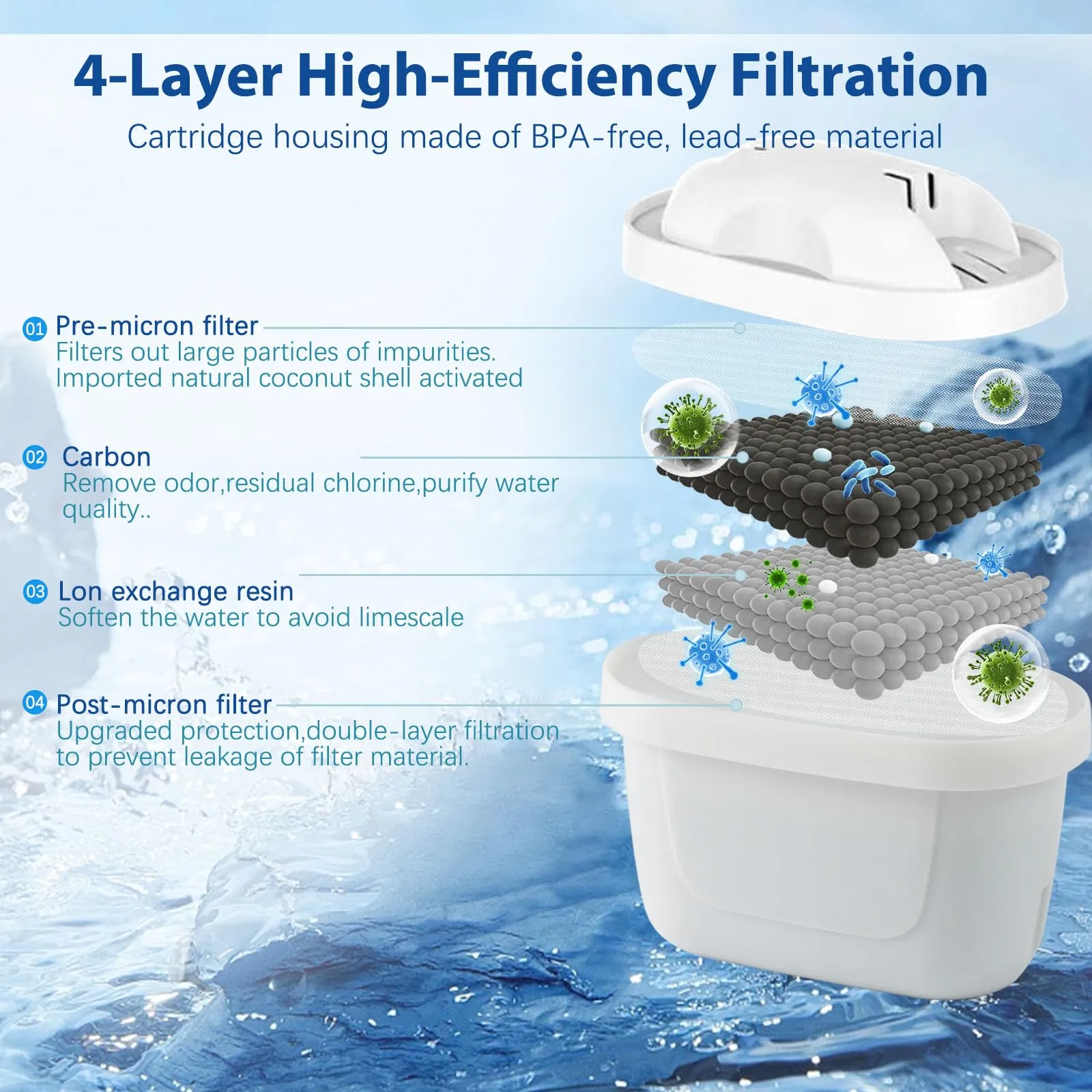 4-Layer High-Efficiency Filtration

Cartridge housing made of BPA-free, lead-free material

01 Pre-micron filter
Filters out large particles of impurities. Imported natural coconut shell activated

02 Carbon
Remove odor,residual chlorine,purify water quality..

03 Lon exchange resin
Soften the water to avoid limescale

04 Post-micron filter
Upgraded protection,double-layer filtration to prevent leakage of filter material.