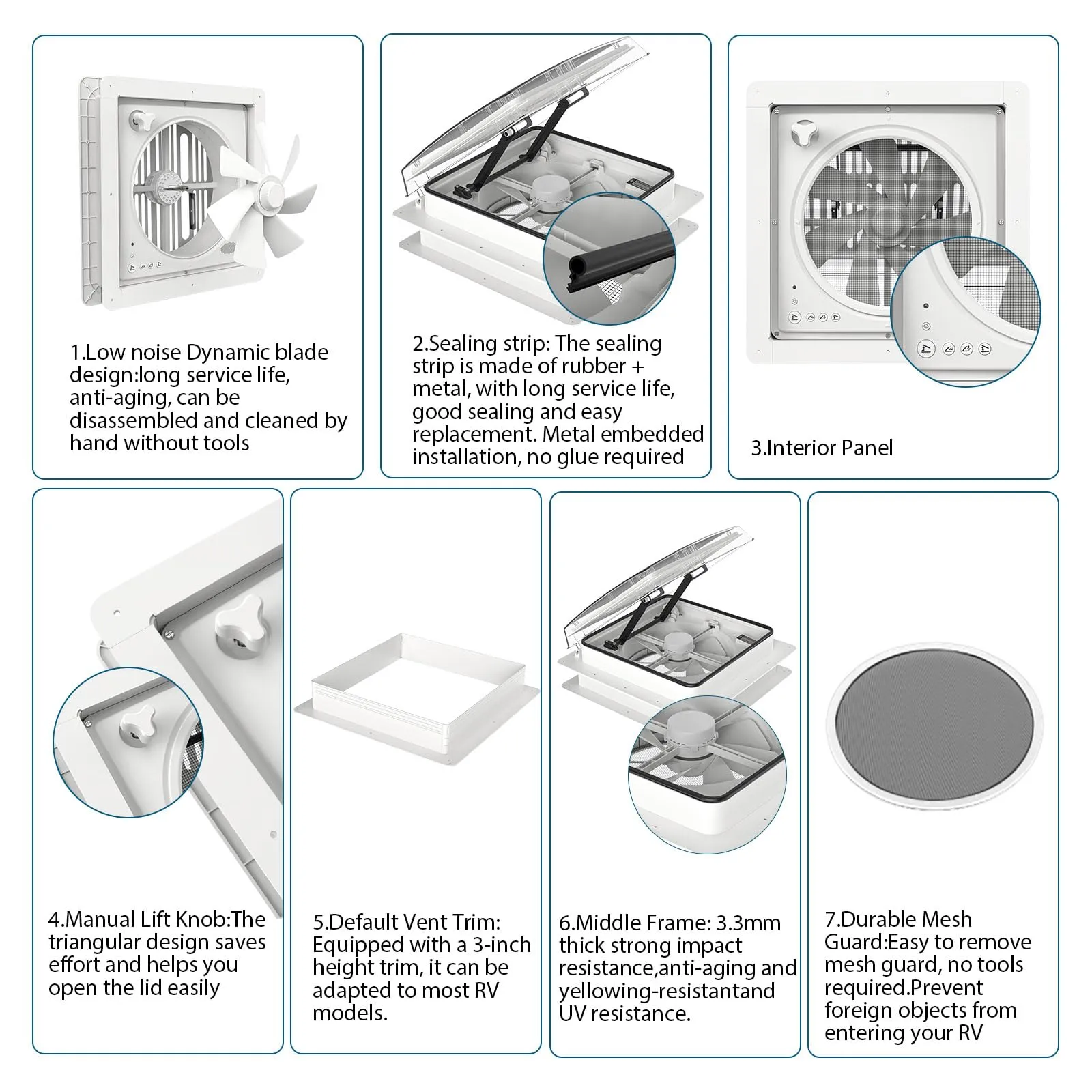 1.Low noise Dynamic blade design:long service life, anti-aging, can be disassembled and cleaned by hand without tools

2.Sealing strip: The sealing strip is made of rubber + metal, with long service life, good sealing and easy replacement. Metal embedded installation, no glue required

3.Interior Panel

4.Manual Lift Knob:The triangular design saves effort and helps you open the lid easily

5.Default Vent Trim: Equipped with a 3-inch height trim, it can be adapted to most RV models.

6.Middle Frame: 3.3mm thick strong impact resistance,anti-aging and yellowing-resistantand UV resistance.

7.Durable Mesh Guard:Easy to remove mesh guard, no tools required.Prevent foreign objects from entering your RV