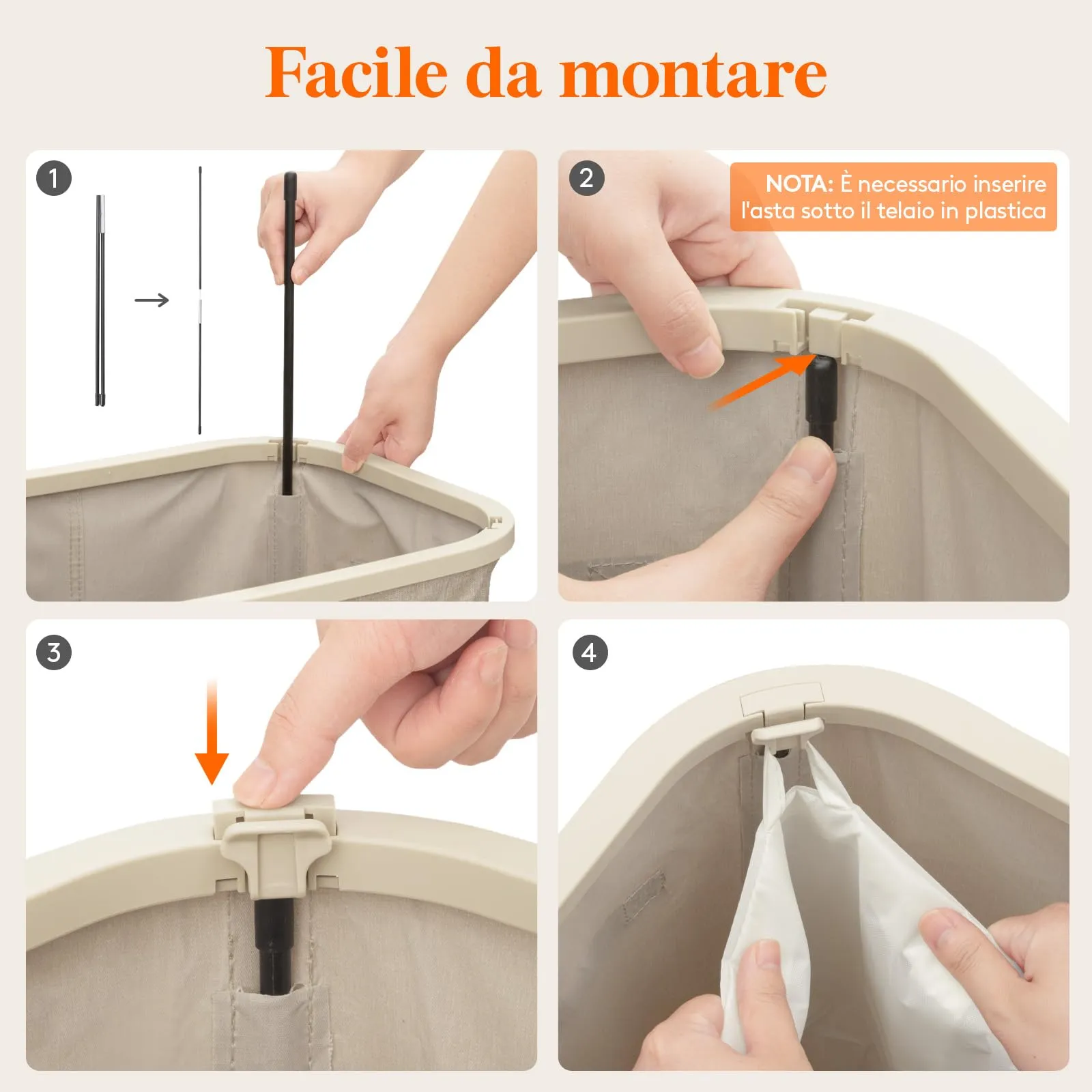 Facile da montare

1

2

NOTA: È necessario inserire l'asta sotto il telaio in plastica

3

4