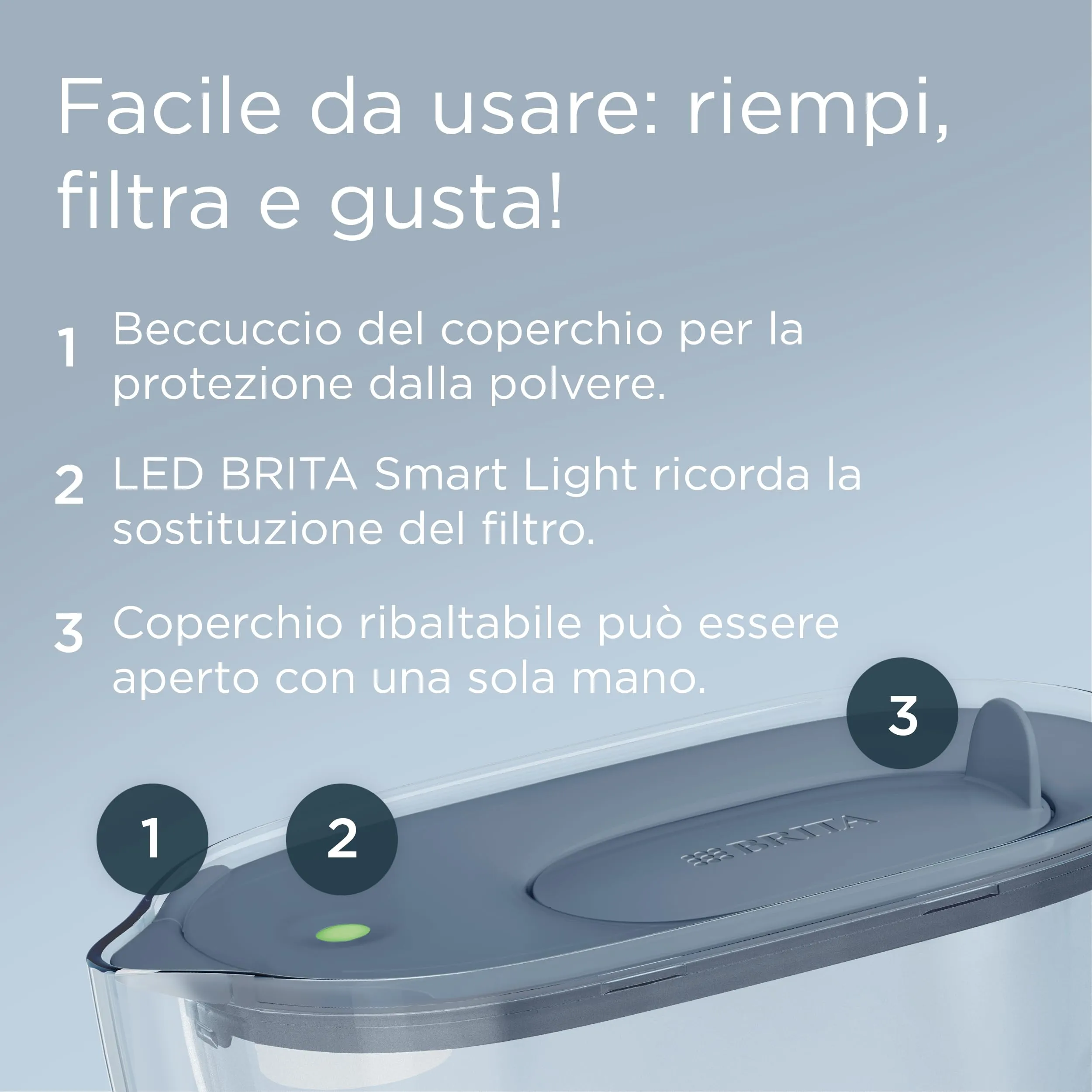 Facile da usare: riempi, filtra e gusta!

1 Beccuccio del coperchio per la protezione dalla polvere.

2 LED BRITA Smart Light ricorda la sostituzione del filtro.

3 Coperchio ribaltabile può essere aperto con una sola mano.

3

1

2

BRITA