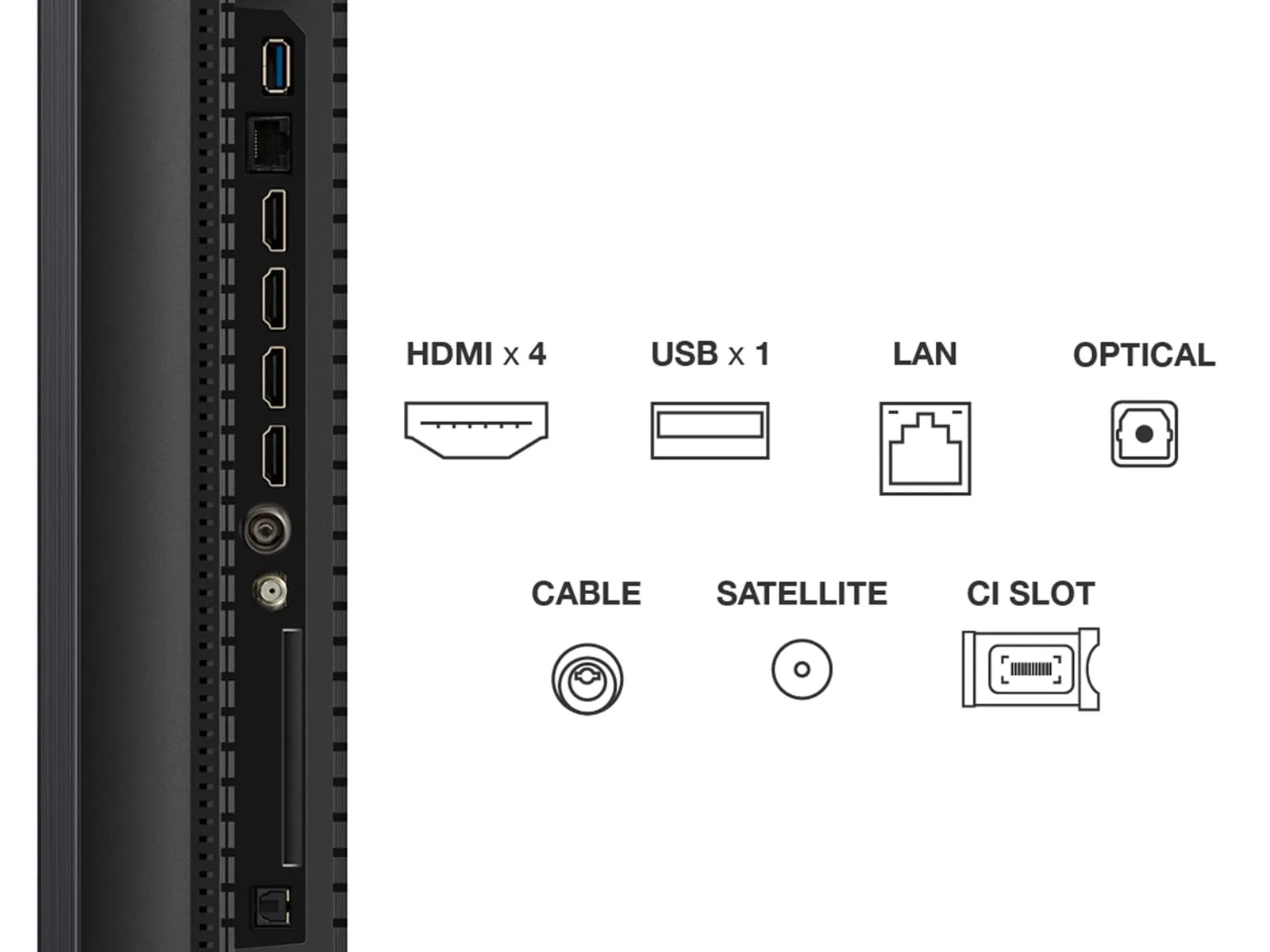 HDMI x 4
USB x 1
LAN
OPTICAL
CABLE
SATELLITE
CI SLOT