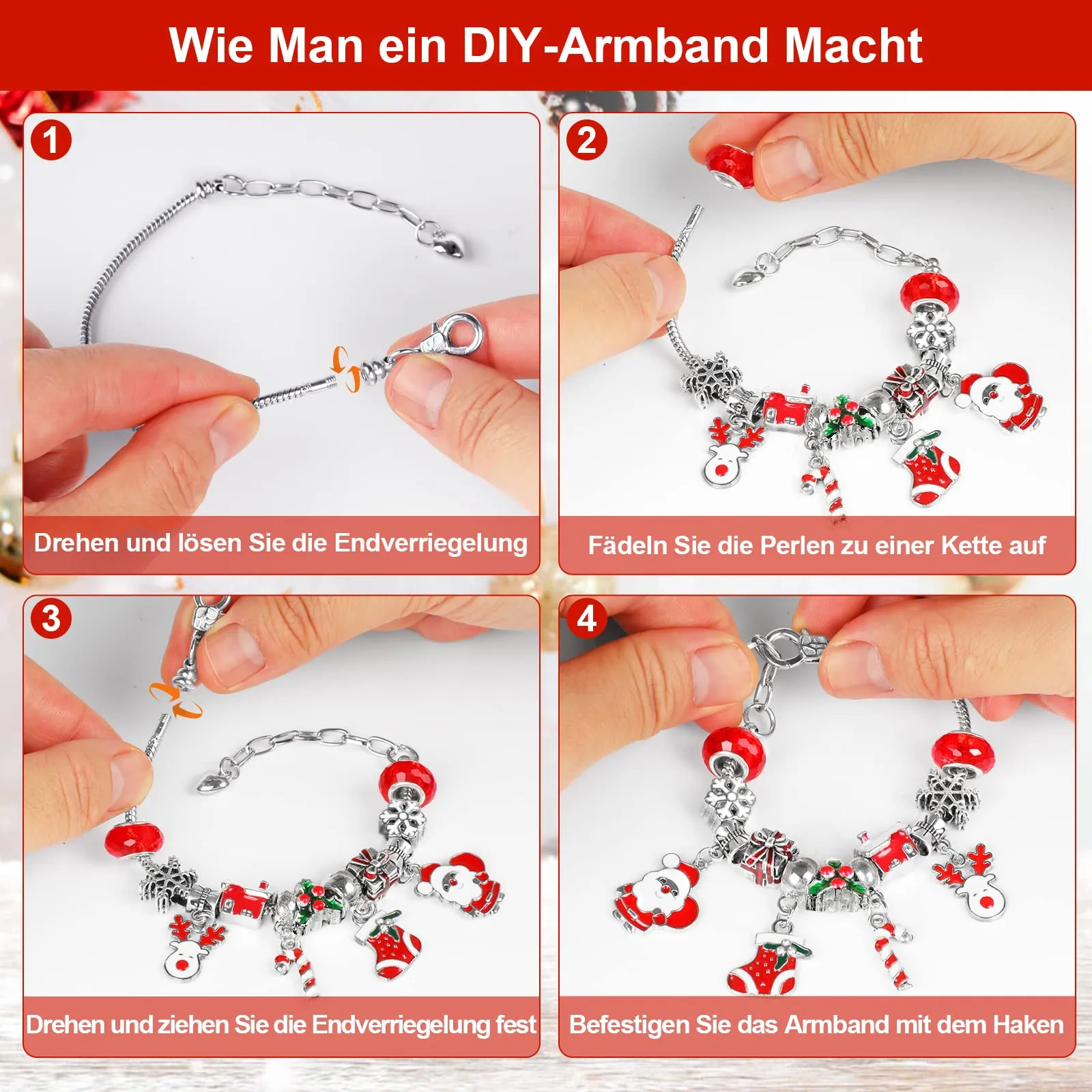 Wie Man ein DIY-Armband Macht

1

Drehen und lösen Sie die Endverriegelung

2

Fädeln Sie die Perlen zu einer Kette auf

3

Drehen und ziehen Sie die Endverriegelung fest

4

Befestigen Sie das Armband mit dem Haken