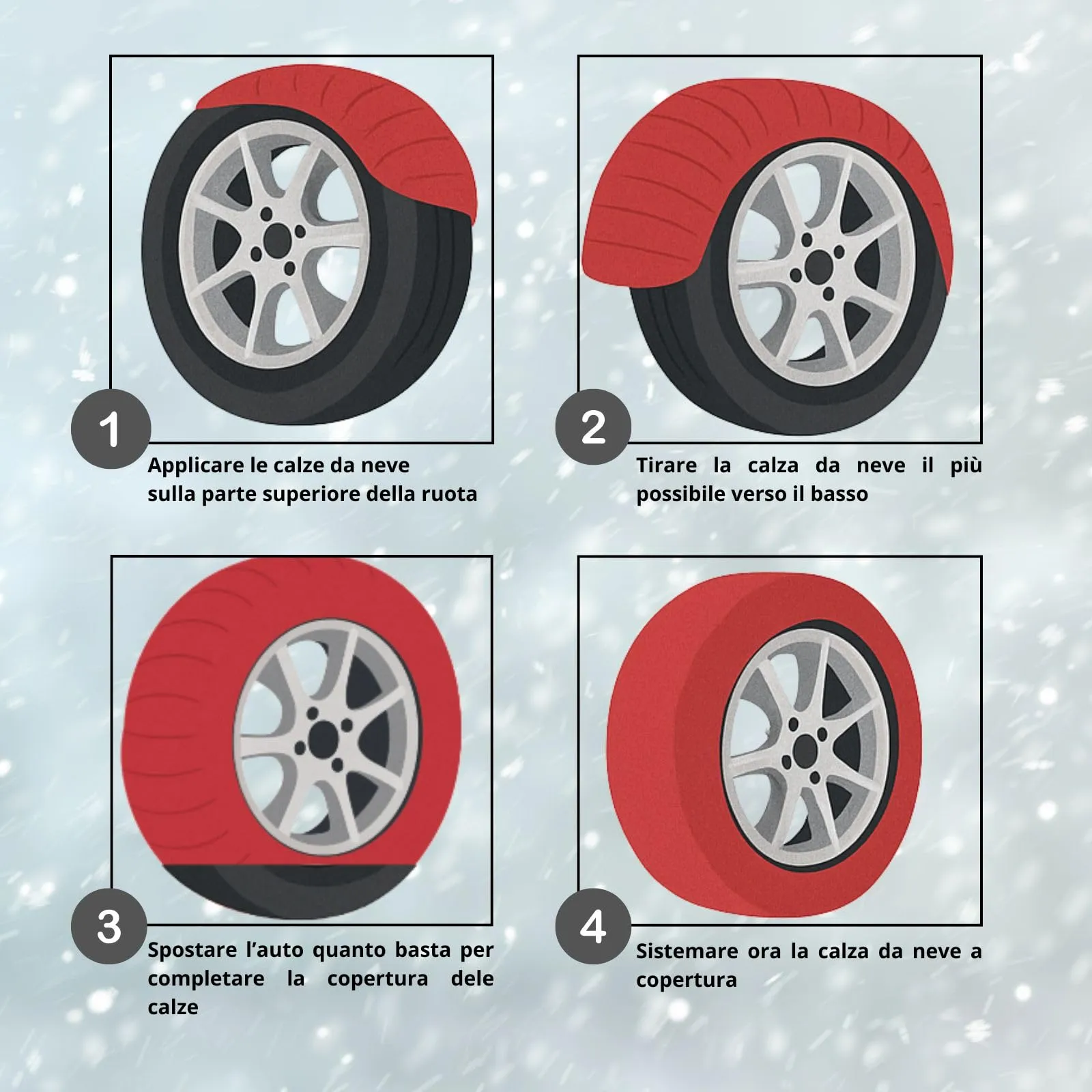 1

Applicare le calze da neve sulla parte superiore della ruota

2

Tirare la calza da neve il più possibile verso il basso

3

Spostare l'auto quanto basta per completare la copertura dele calze

4

Sistemare ora la calza da neve a copertura