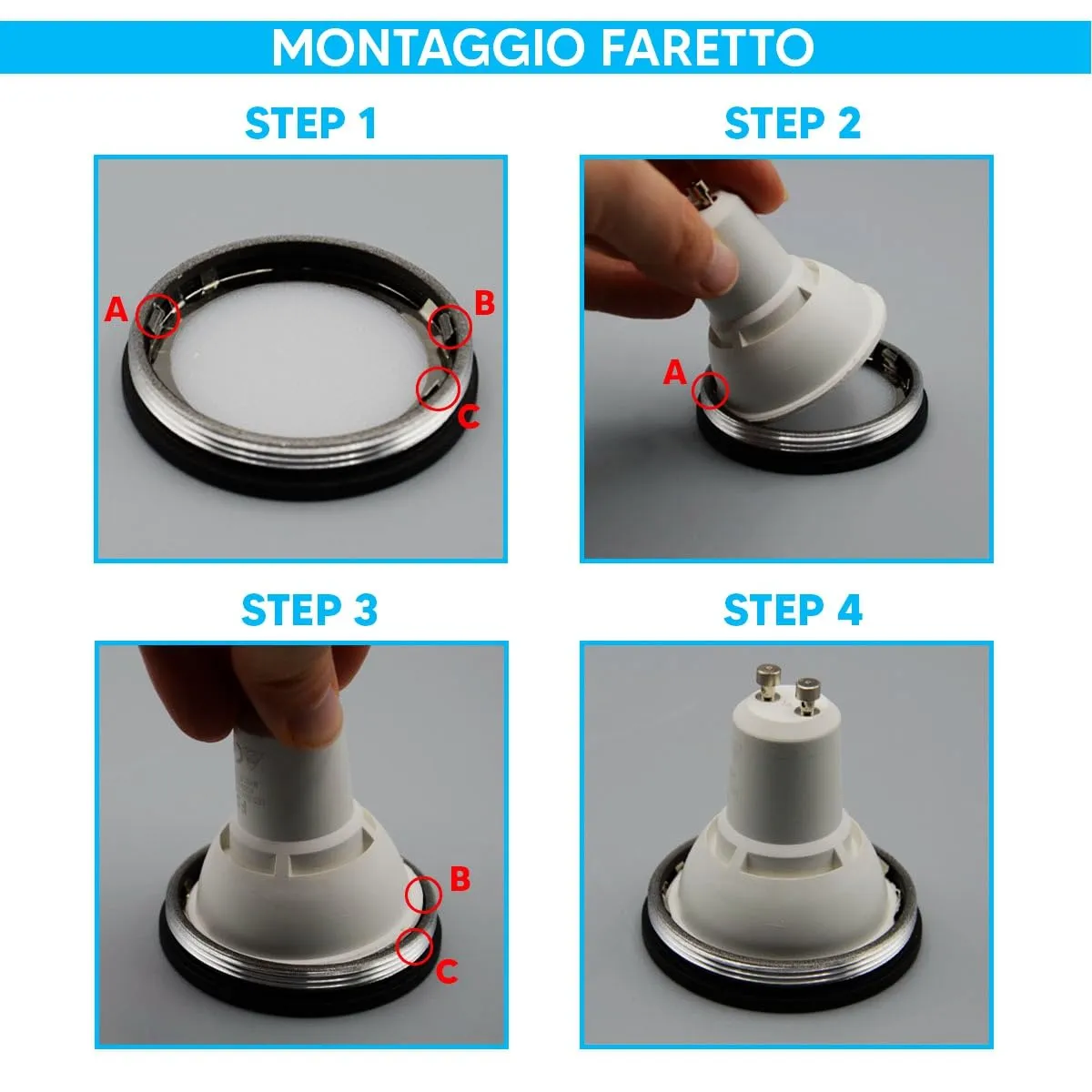 MONTAGGIO FARETTO

STEP 1

A B C

STEP 2

A

STEP 3

B C

STEP 4