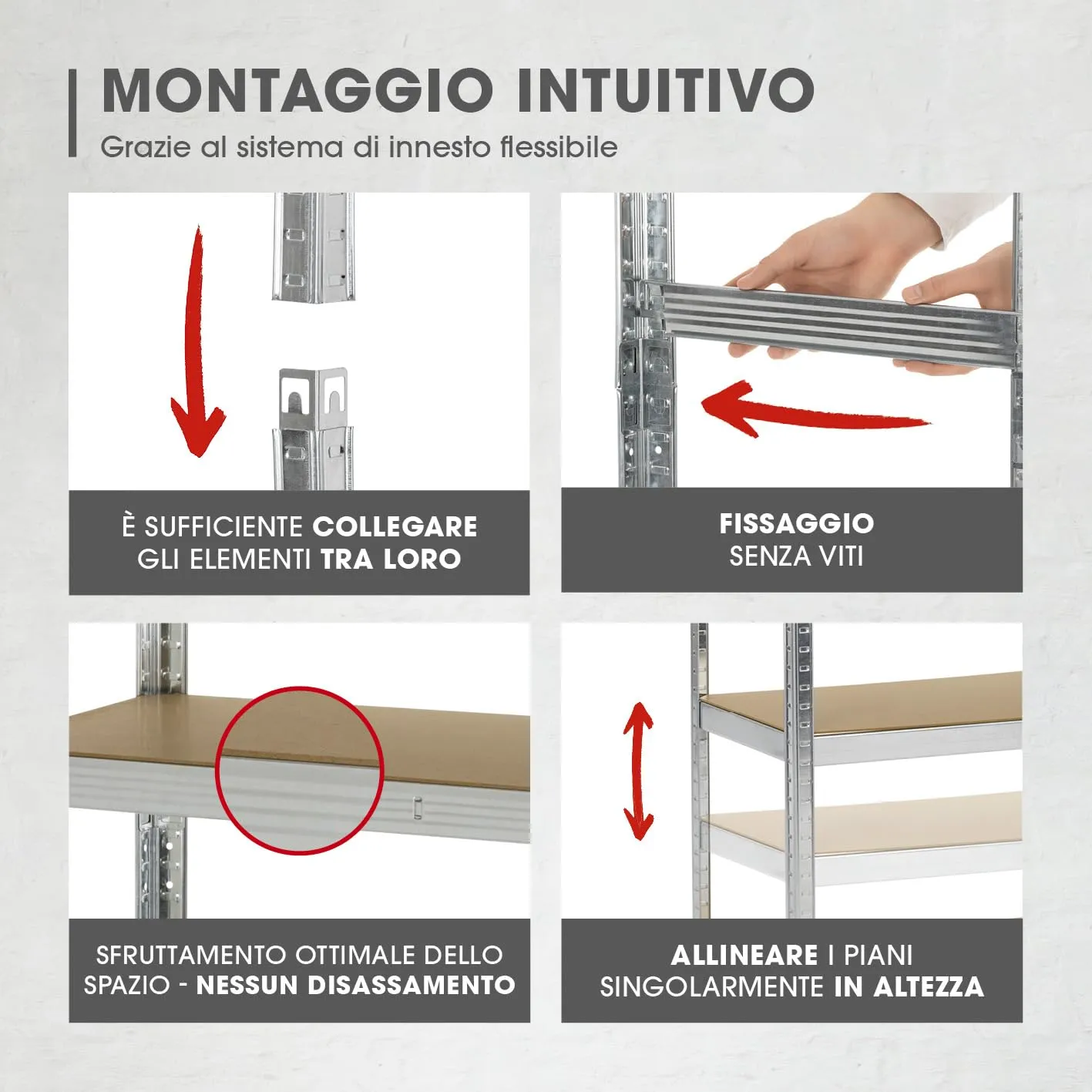 MONTAGGIO INTUITIVO
Grazie al sistema di innesto flessibile

È SUFFICIENTE COLLEGARE GLI ELEMENTI TRA LORO

FISSAGGIO SENZA VITI

SFRUTTAMENTO OTTIMALE DELLO SPAZIO - NESSUN DISASSAMENTO

ALLINEARE I PIANI SINGOLARMENTE IN ALTEZZA