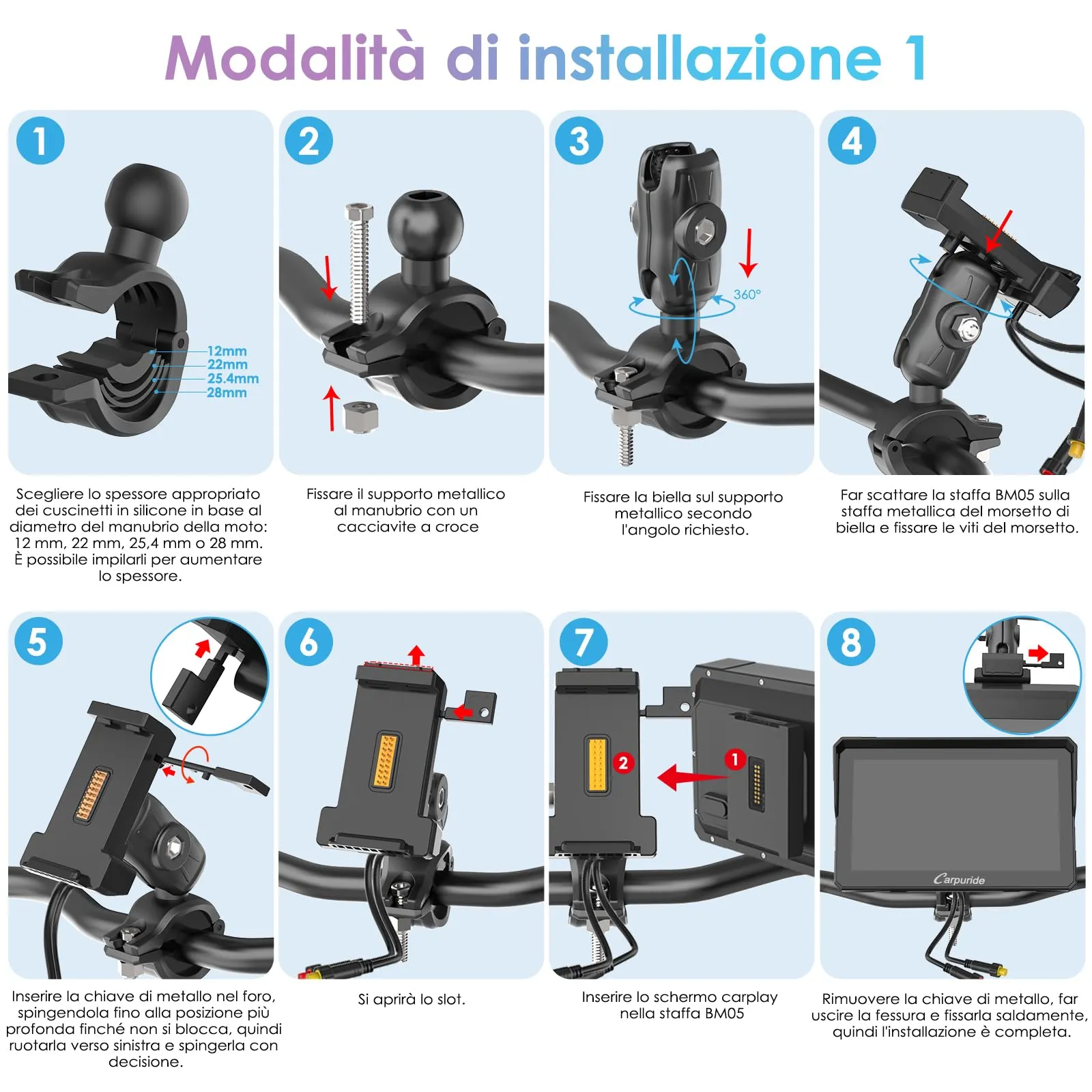 Modalità di installazione 1

1

12mm
22mm
25.4mm
28mm

Scegliere lo spessore appropriato dei cuscinetti in silicone in base al diametro del manubrio della moto: 12 mm, 22 mm, 25,4 mm o 28 mm. È possibile impilarli per aumentare lo spessore.

2

Fissare il supporto metallico al manubrio con un cacciavite a croce

3

360°

Fissare la biella sul supporto metallico secondo l'angolo richiesto.

4

Far scattare la staffa BM05 sulla staffa metallica del morsetto di biella e fissare le viti del morsetto.

5

Inserire la chiave di metallo nel foro, spingendola fino alla posizione più profonda finché non si blocca, quindi ruotarla verso sinistra e spingerla con decisione.

6

Si aprirà lo slot.

7

2

1

Inserire lo schermo carplay nella staffa BM05

8

Carpuride

Rimuovere la chiave di metallo, far uscire la fessura e fissarla saldamente, quindi l'installazione è completa.