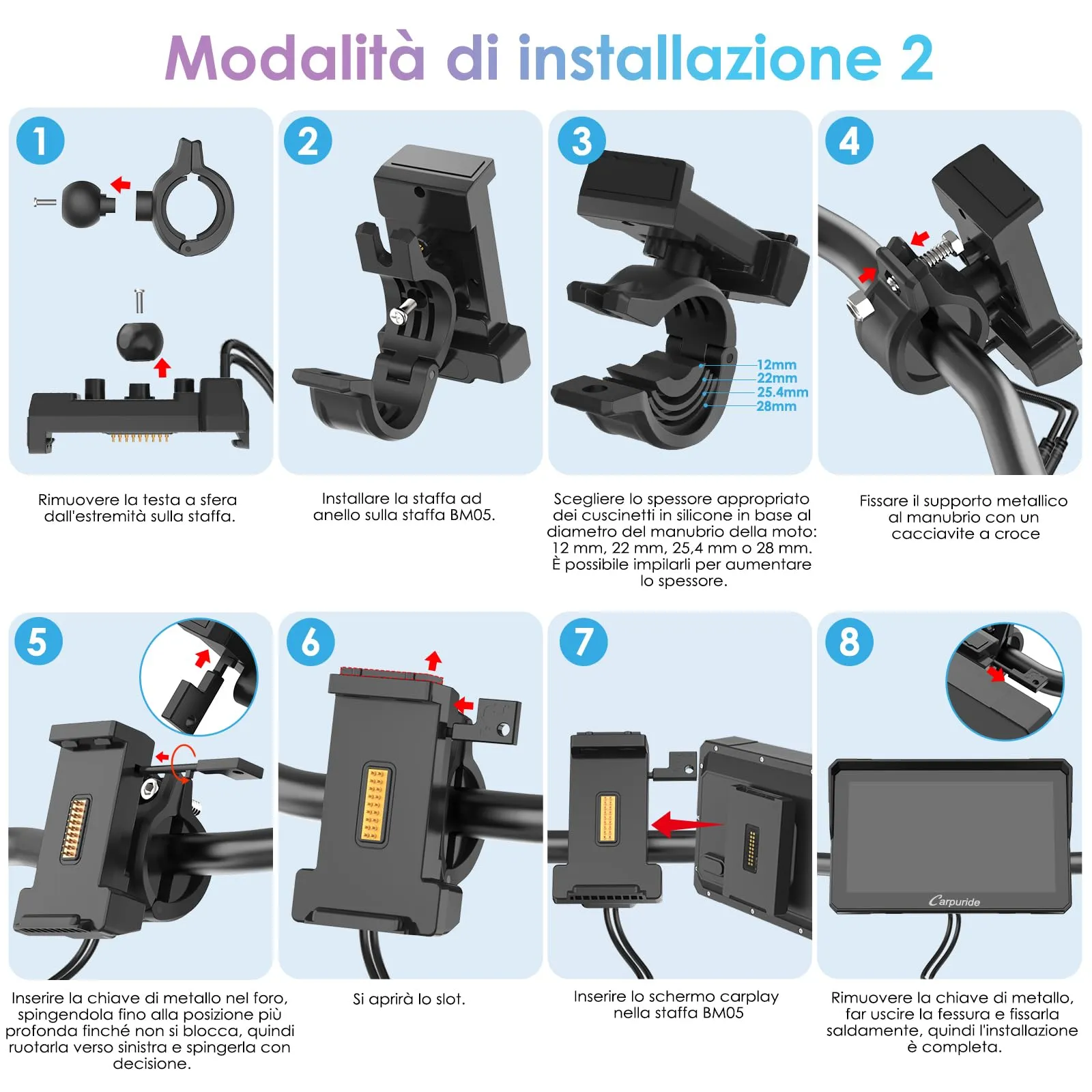 Modalità di installazione 2

1

Rimuovere la testa a sfera dall'estremità sulla staffa.

2

Installare la staffa ad anello sulla staffa BM05.

3

12mm
22mm
25.4mm
28mm

Scegliere lo spessore appropriato dei cuscinetti in silicone in base al diametro del manubrio della moto: 12 mm, 22 mm, 25,4 mm o 28 mm. È possibile impilarli per aumentare lo spessore.

4

Fissare il supporto metallico al manubrio con un cacciavite a croce

5

Inserire la chiave di metallo nel foro, spingendola fino alla posizione più profonda finché non si blocca, quindi ruotarla verso sinistra e spingerla con decisione.

6

Si aprirà lo slot.

7

Inserire lo schermo carplay nella staffa BM05

8

Carpuride

Rimuovere la chiave di metallo, far uscire la fessura e fissarla saldamente, quindi l'installazione è completa.