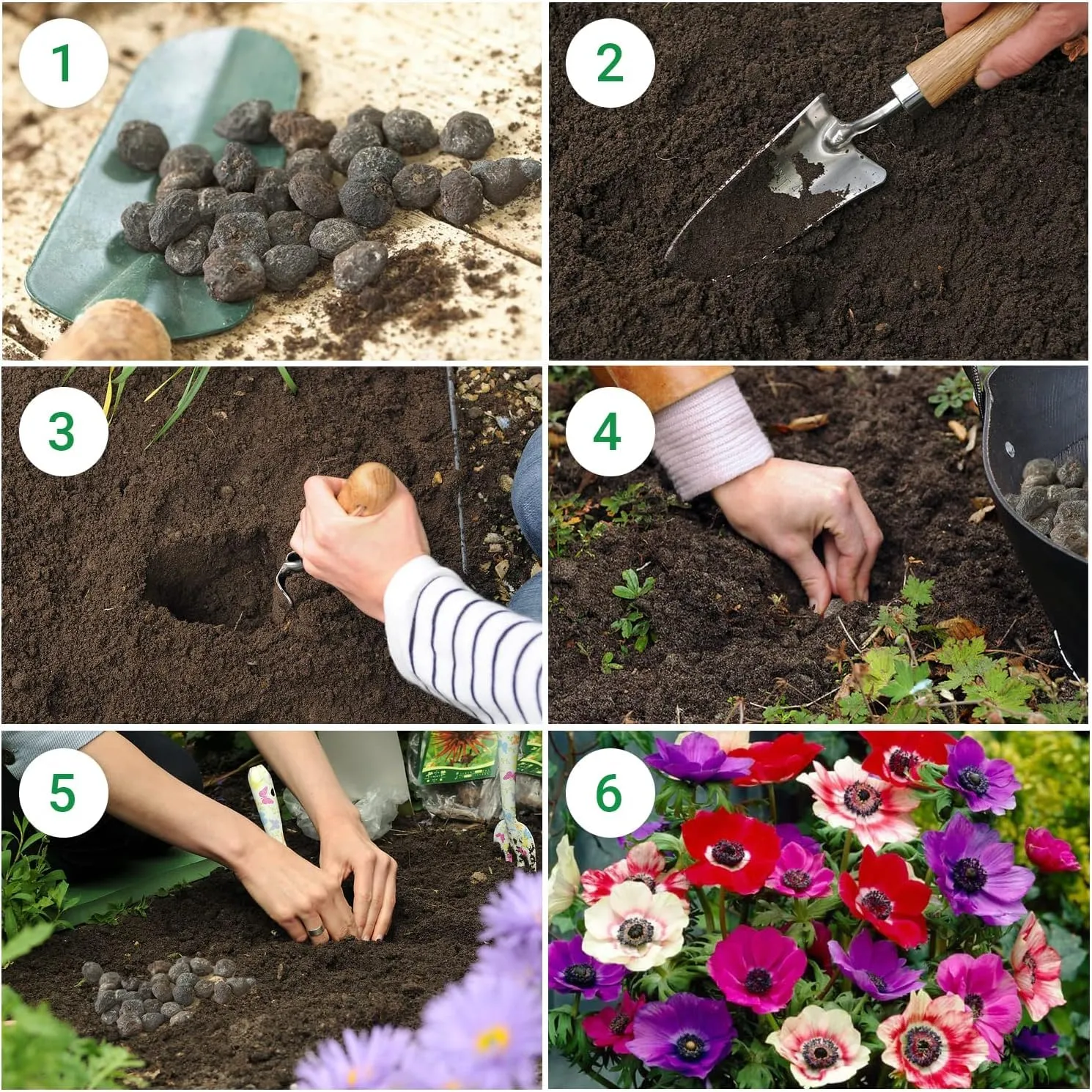 1

2

3

4

5

6