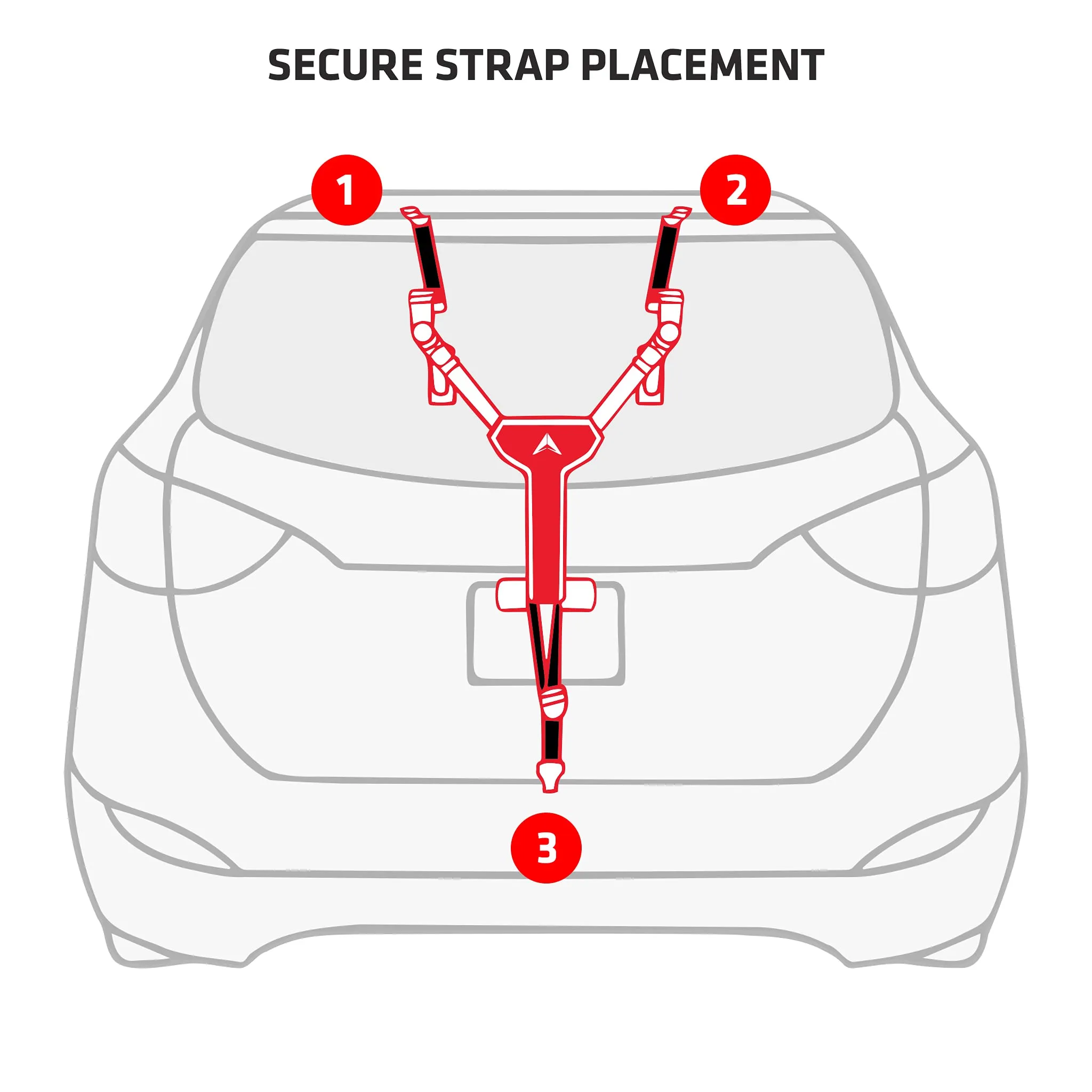 SECURE STRAP PLACEMENT

1

2

3