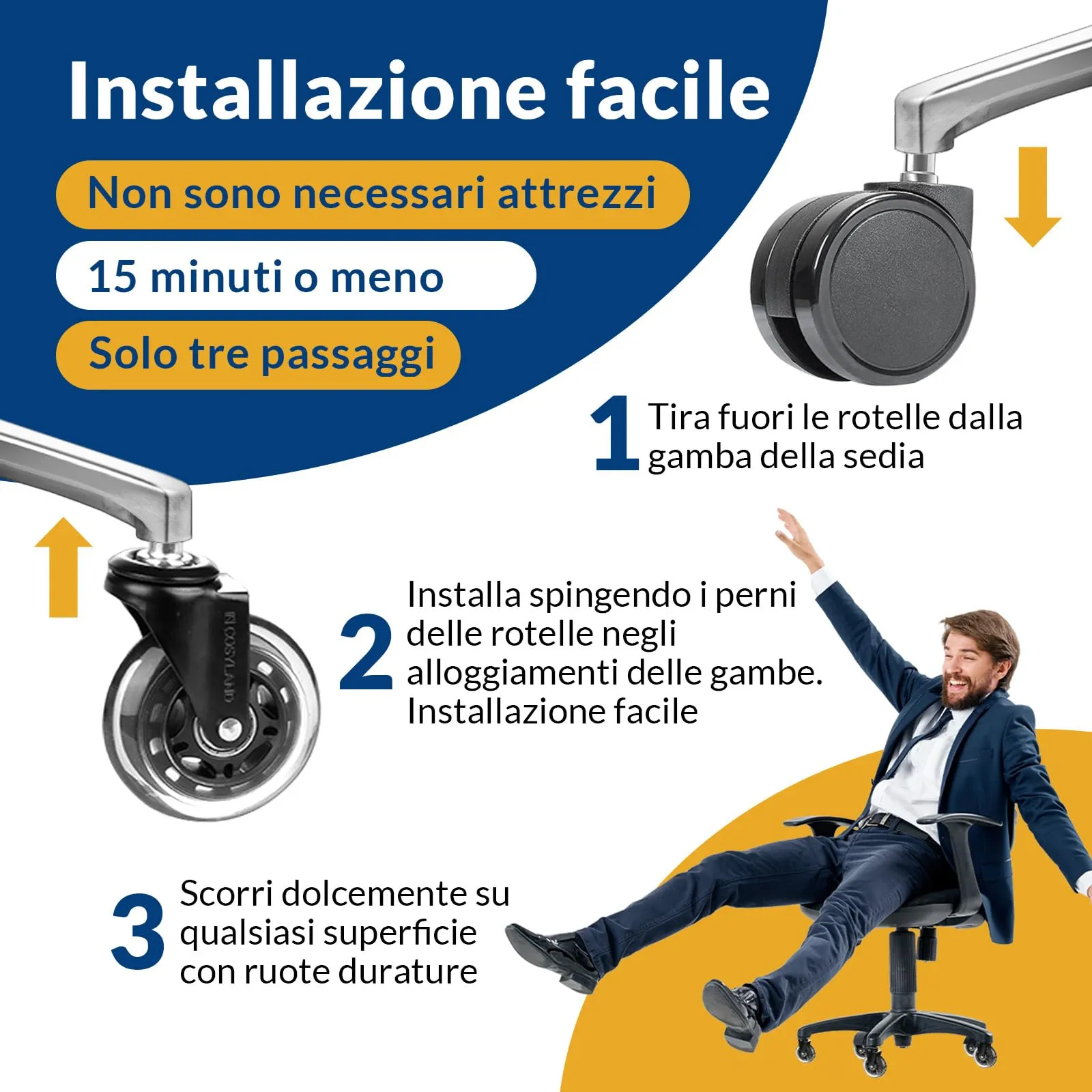 Installazione facile

Non sono necessari attrezzi

15 minuti o meno

Solo tre passaggi

1 Tira fuori le rotelle dalla gamba della sedia

COSYLAND

2 Installa spingendo i perni delle rotelle negli alloggiamenti delle gambe. Installazione facile

3 Scorri dolcemente su qualsiasi superficie con ruote durature