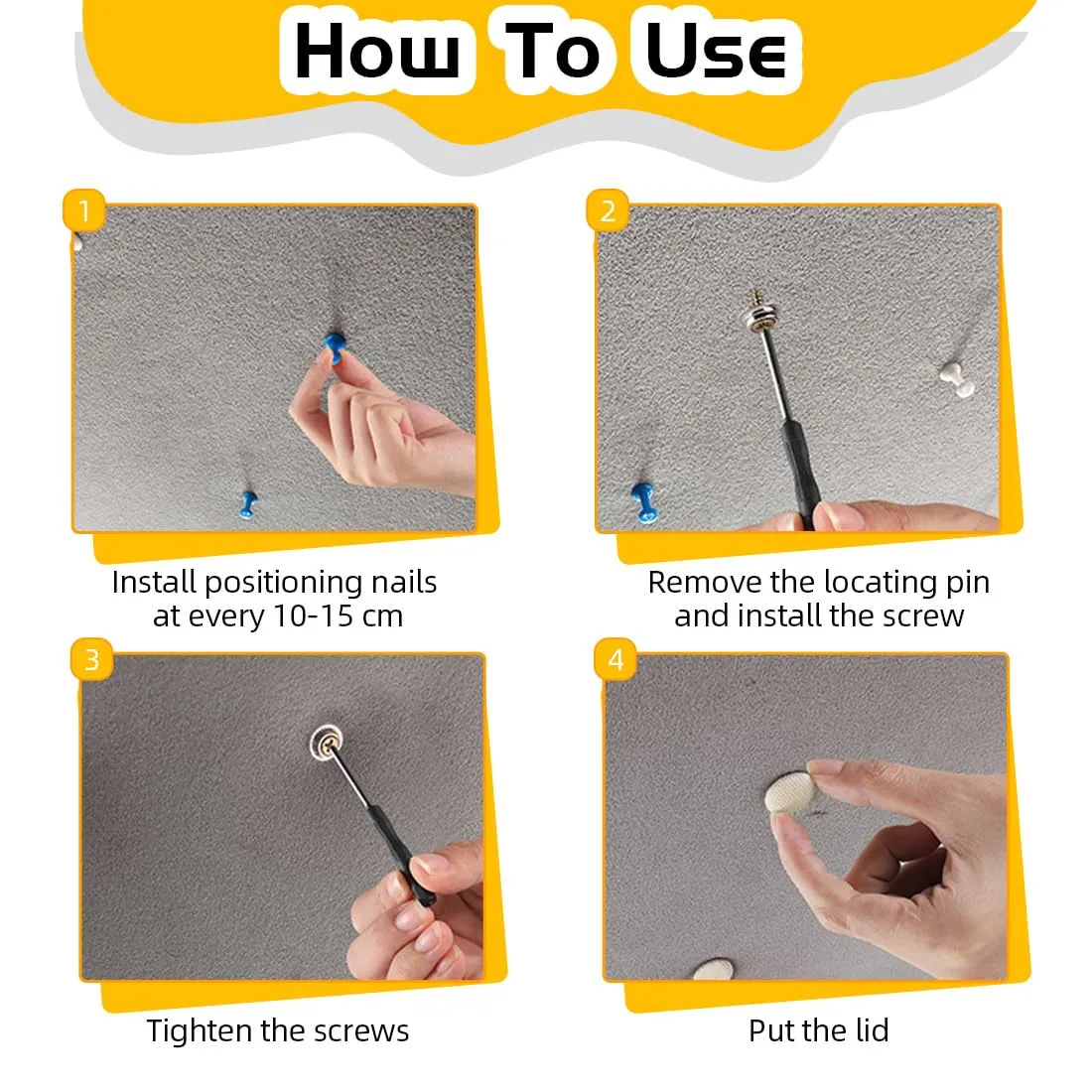 How To Use

1

Install positioning nails at every 10-15 cm

2

Remove the locating pin and install the screw

3

Tighten the screws

4

Put the lid