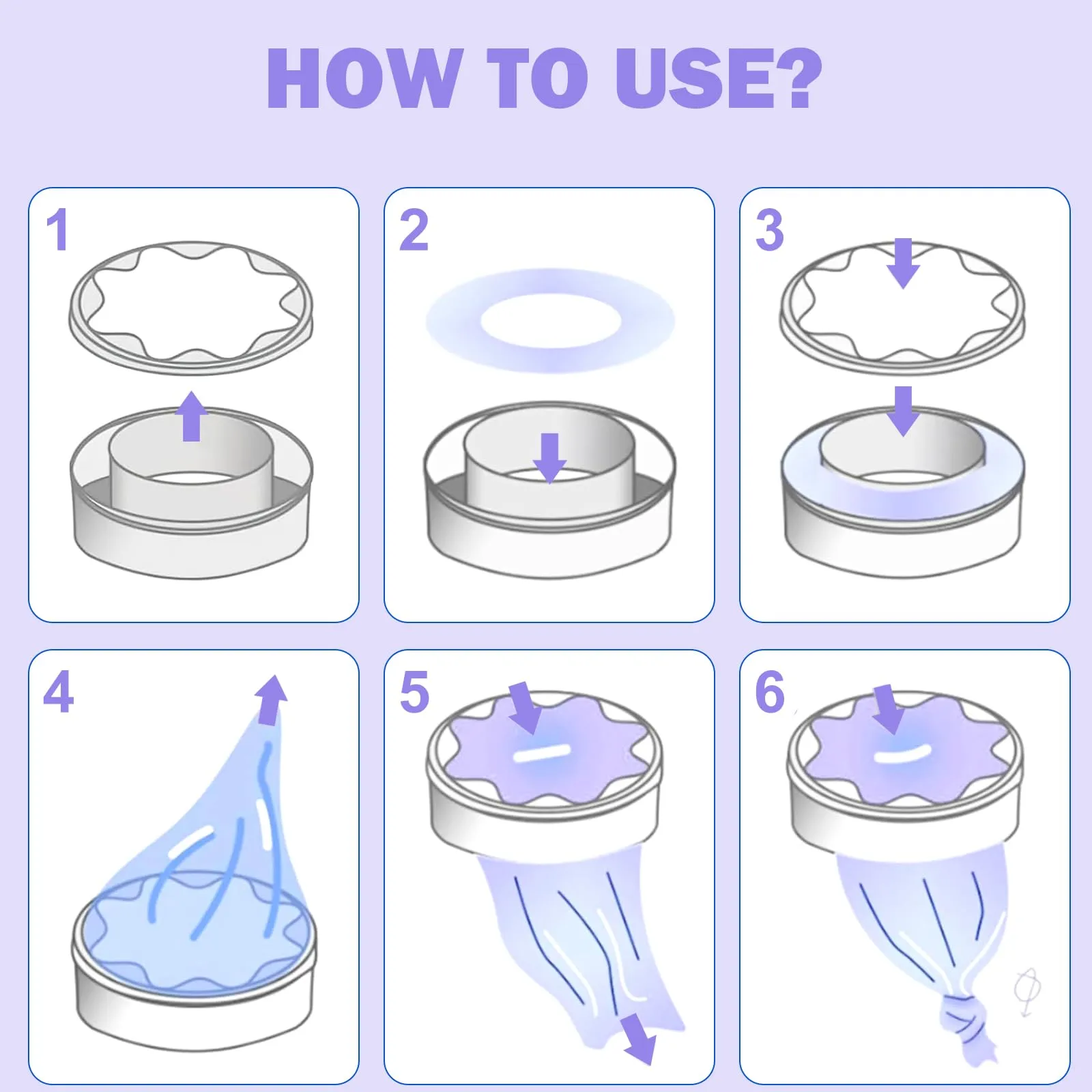 HOW TO USE?

1

2

3

4

5

6