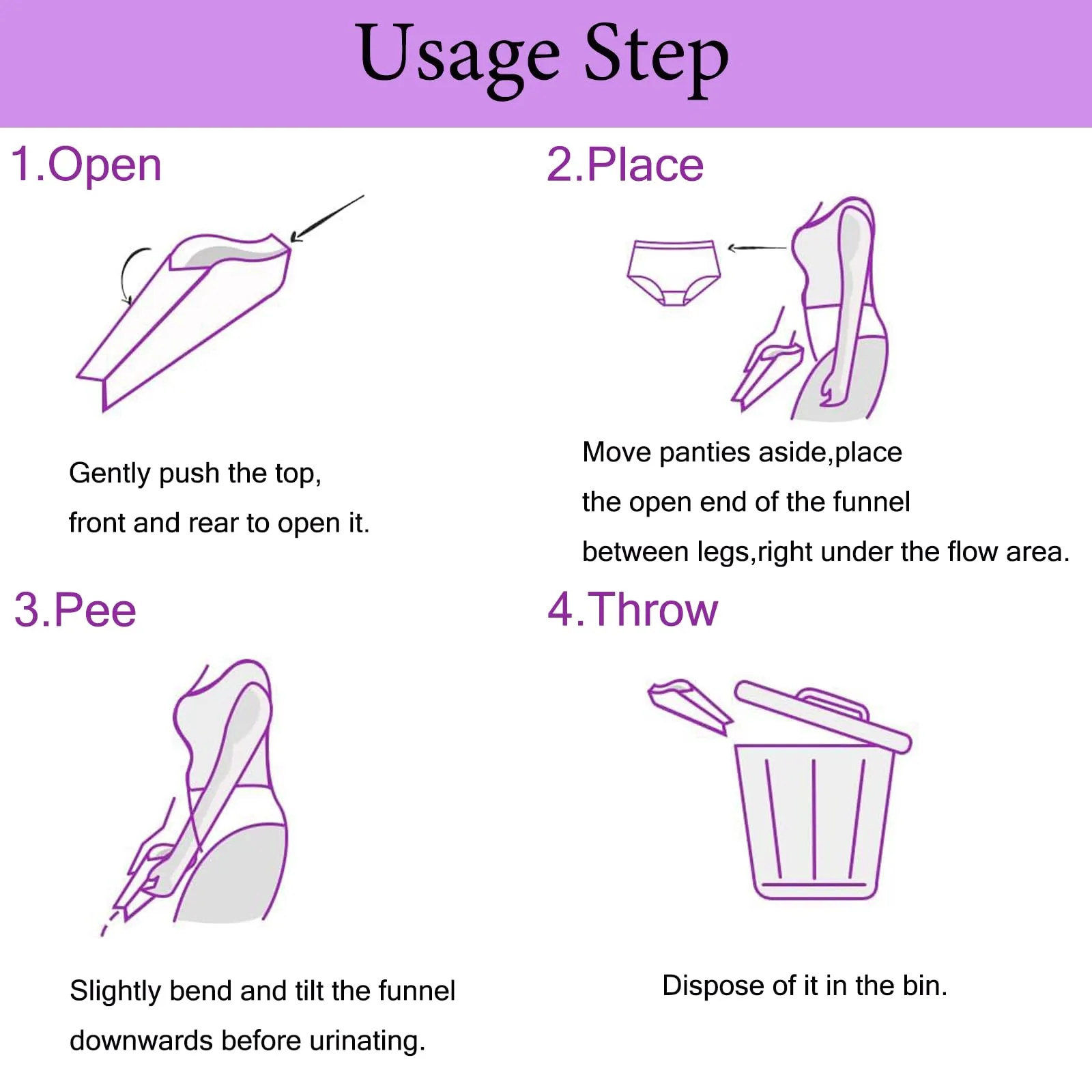 Usage Step

1.Open

Gently push the top, front and rear to open it.

2.Place

Move panties aside,place the open end of the funnel between legs,right under the flow area.

3.Pee

Slightly bend and tilt the funnel downwards before urinating.

4.Throw

Dispose of it in the bin.