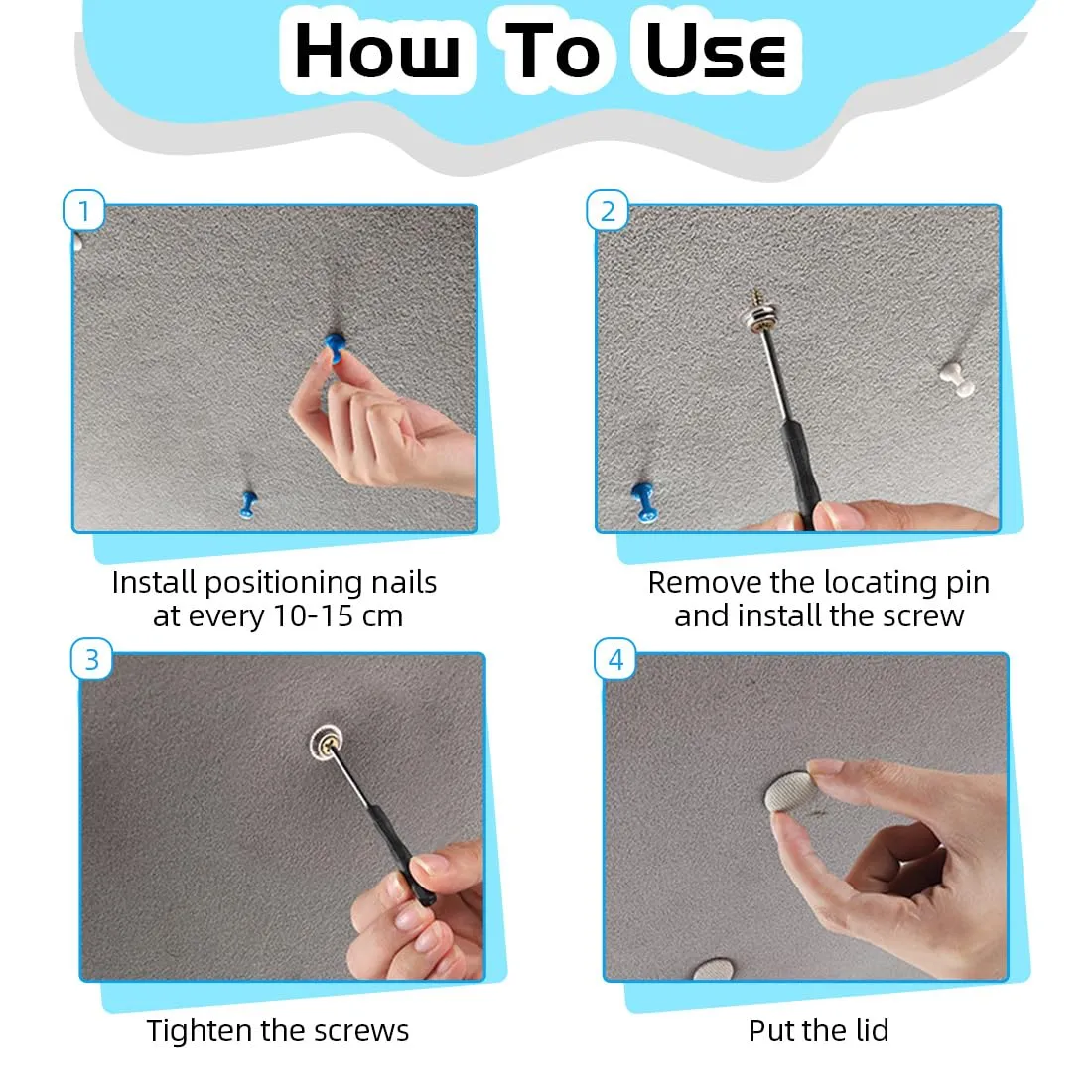 How To Use

1

Install positioning nails at every 10-15 cm

2

Remove the locating pin and install the screw

3

Tighten the screws

4

Put the lid