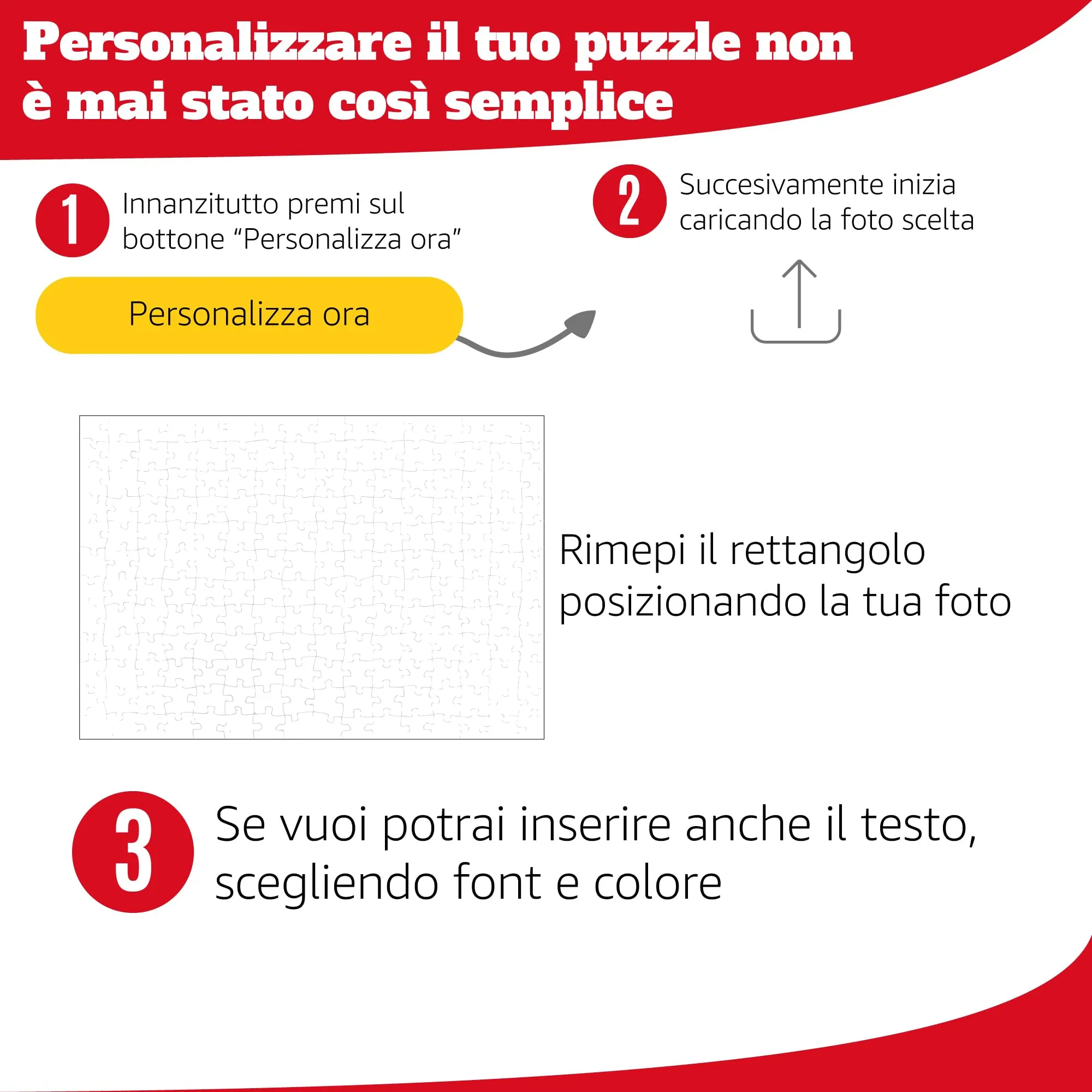 Personalizzare il tuo puzzle non è mai stato così semplice

1 Innanzitutto premi sul bottone “Personalizza ora”

Personalizza ora

2 Succesivamente inizia caricando la foto scelta

Rimepi il rettangolo posizionando la tua foto

3 Se vuoi potrai inserire anche il testo, scegliendo font e colore