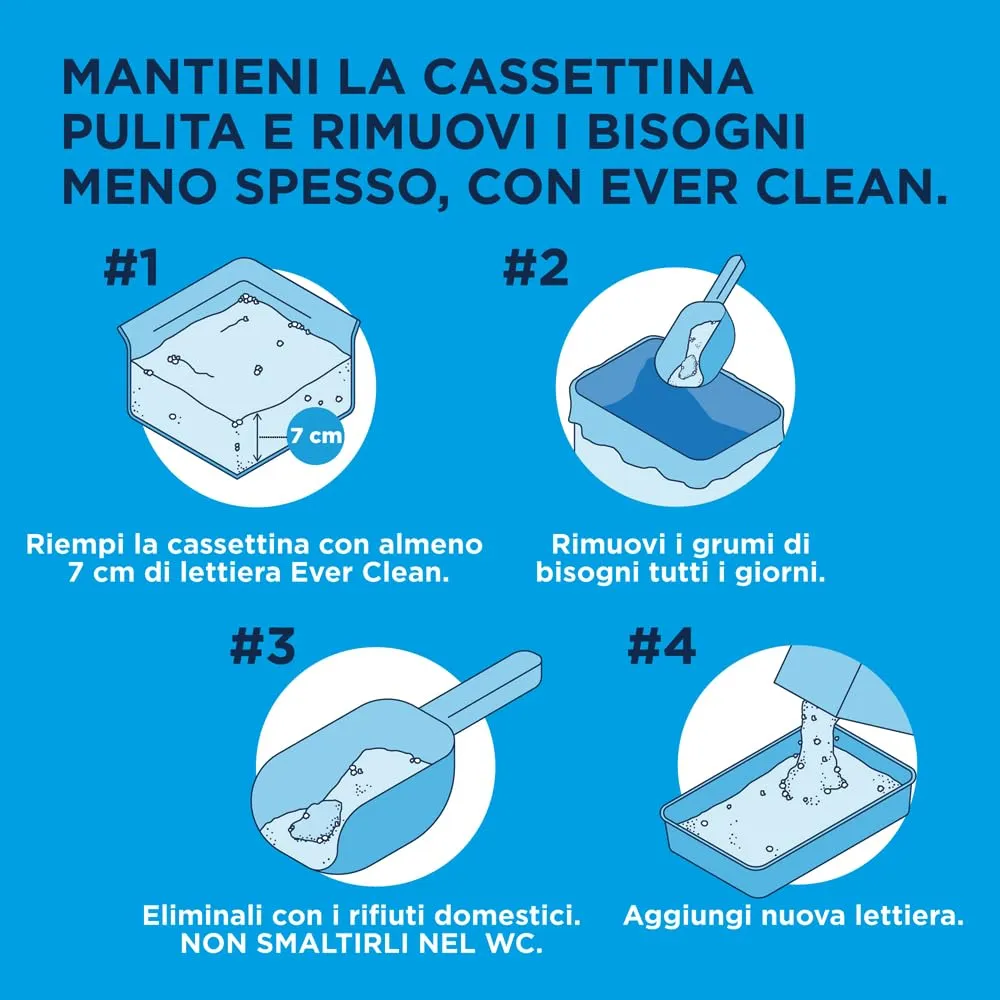 MANTIENI LA CASSETTINA PULITA E RIMUOVI I BISOGNI MENO SPESSO, CON EVER CLEAN.

#1

7 cm

Riempi la cassettina con almeno 7 cm di lettiera Ever Clean.

#2

Rimuovi i grumi di bisogni tutti i giorni.

#3

Eliminali con i rifiuti domestici. NON SMALTIRLI NEL WC.

#4

Aggiungi nuova lettiera.