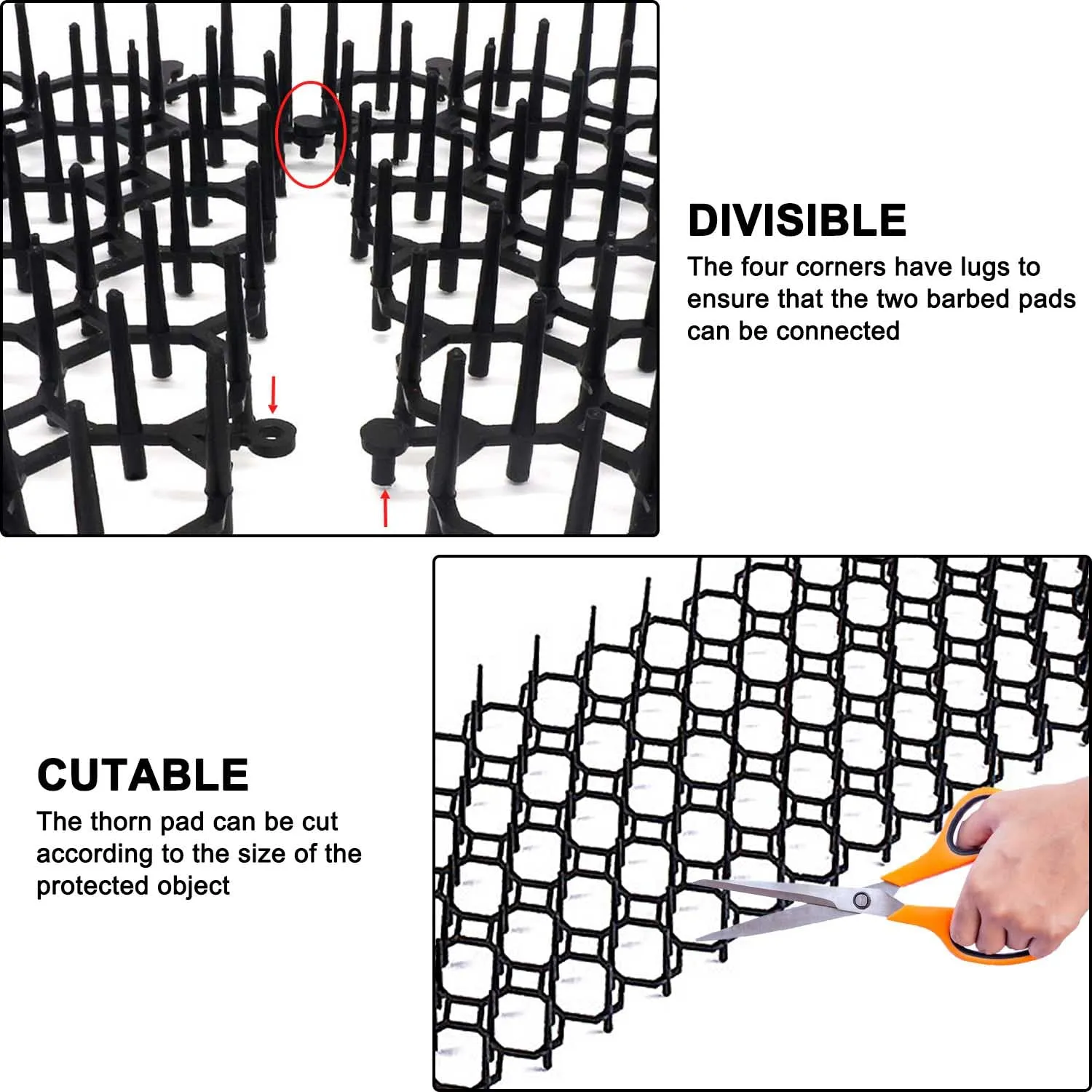 DIVISIBLE

The four corners have lugs to ensure that the two barbed pads can be connected

CUTABLE

The thorn pad can be cut according to the size of the protected object