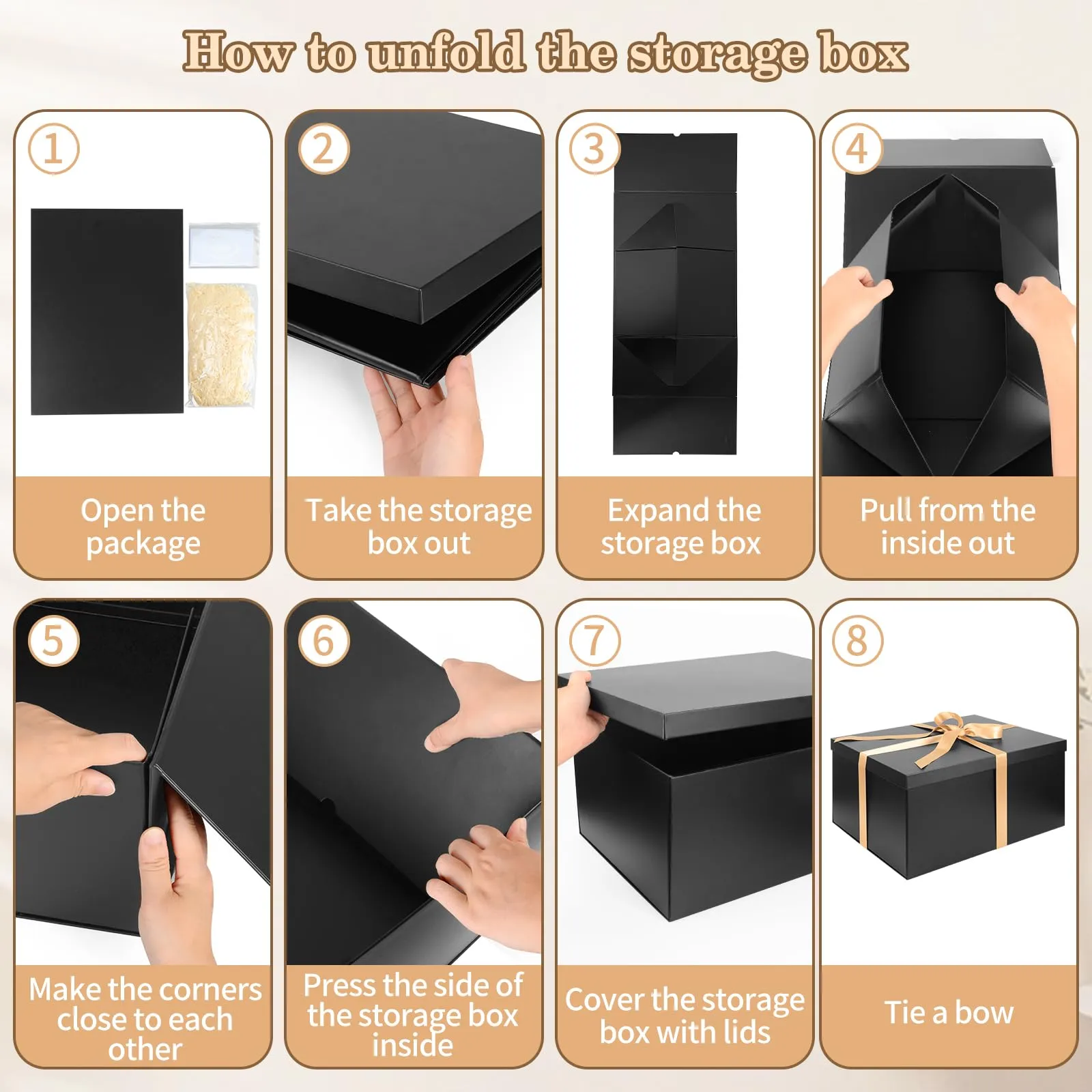 How to unfold the storage box

1
Open the package

2
Take the storage box out

3
Expand the storage box

4
Pull from the inside out

5
Make the corners close to each other

6
Press the side of the storage box inside

7
Cover the storage box with lids

8
Tie a bow