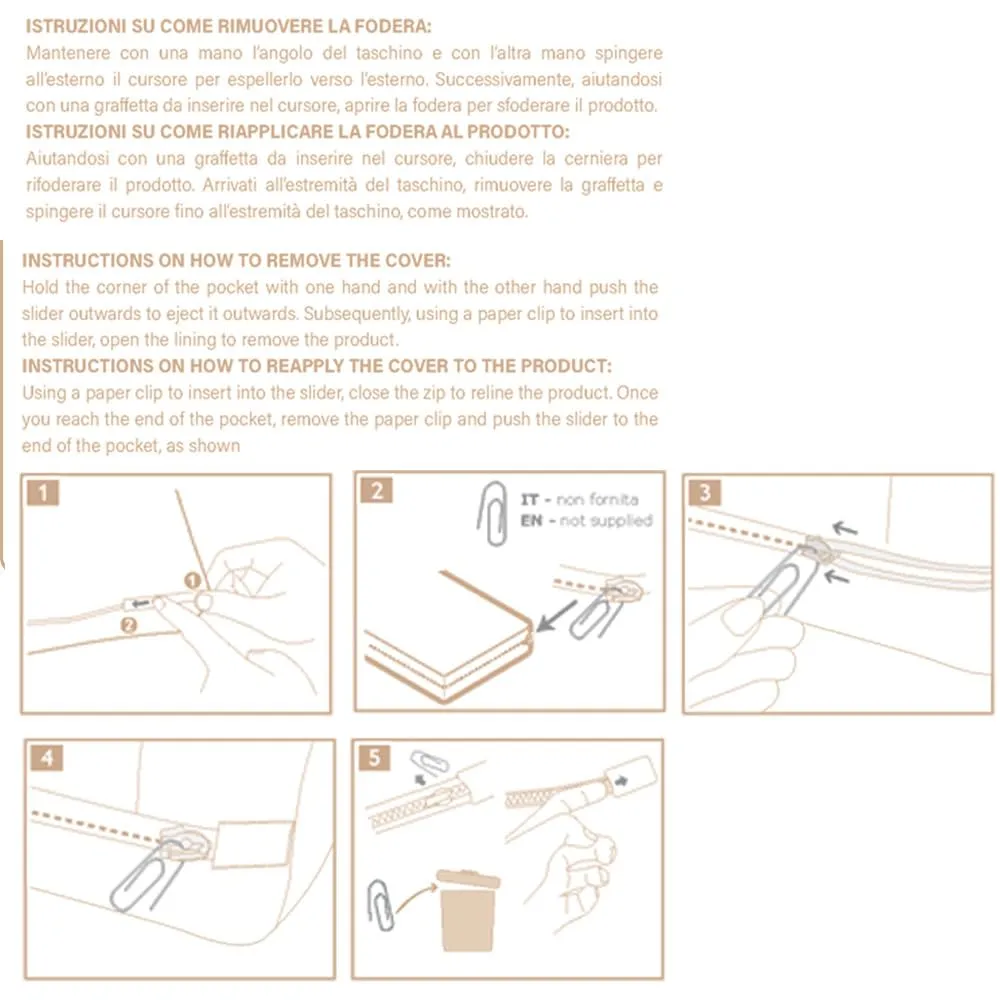 ISTRUZIONI SU COME RIMUOVERE LA FODERA:
Mantenere con una mano l'angolo del taschino e con l'altra mano spingere all'esterno il cursore per espellerlo verso l'esterno. Successivamente, aiutandosi con una graffetta da inserire nel cursore, aprire la fodera per sfoderare il prodotto.
ISTRUZIONI SU COME RIAPPLICARE LA FODERA AL PRODOTTO:
Aiutandosi con una graffetta da inserire nel cursore, chiudere la cerniera per rifoderare il prodotto. Arrivati all'estremità del taschino, rimuovere la graffetta e spingere il cursore fino all'estremità del taschino, come mostrato.

INSTRUCTIONS ON HOW TO REMOVE THE COVER:
Hold the corner of the pocket with one hand and with the other hand push the slider outwards to eject it outwards. Subsequently, using a paper clip to insert into the slider, open the lining to remove the product.
INSTRUCTIONS ON HOW TO REAPPLY THE COVER TO THE PRODUCT:
Using a paper clip to insert into the slider, close the zip to reline the product. Once you reach the end of the pocket, remove the paper clip and push the slider to the end of the pocket, as shown

1
1
2

2
IT - non fornita
EN - not supplied

3

4

5