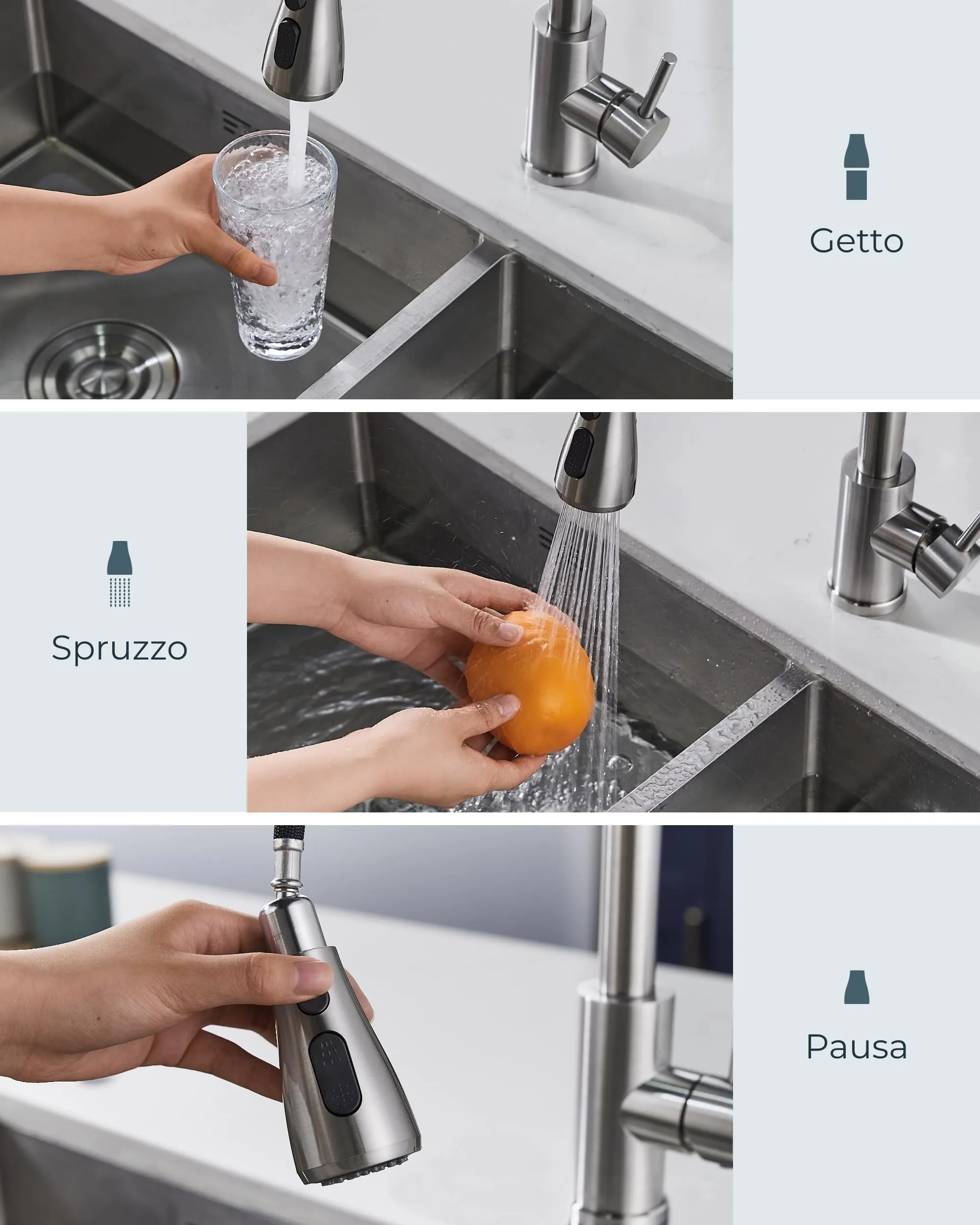 Getto

Spruzzo

Pausa