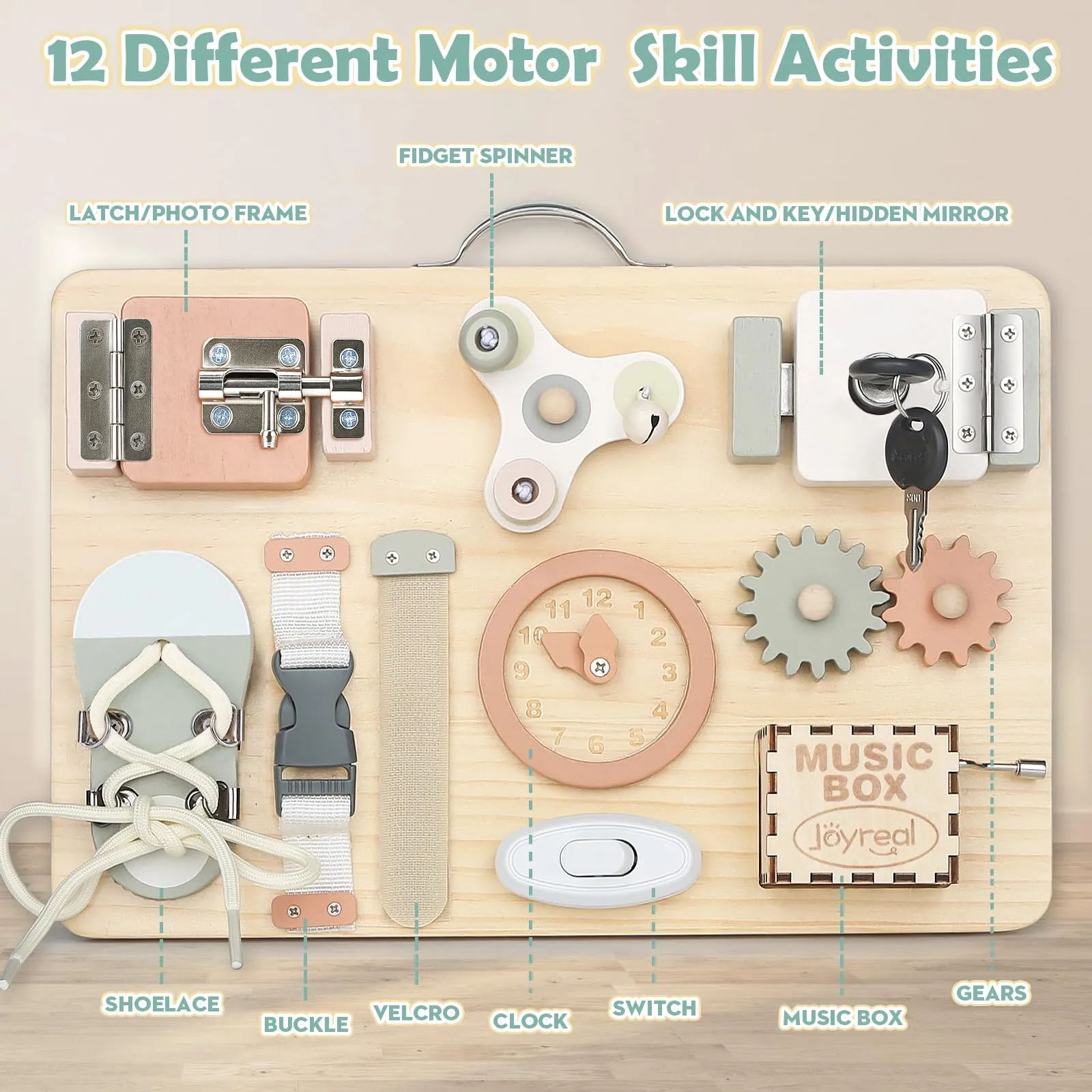 12 Different Motor Skill Activities

FIDGET SPINNER

LATCH/PHOTO FRAME

LOCK AND KEY/HIDDEN MIRROR

11 12 1
10 2
9 3
8 4
7 6 5

MUSIC BOX
Joyreal

SHOELACE

BUCKLE

VELCRO

CLOCK

SWITCH

MUSIC BOX

GEARS