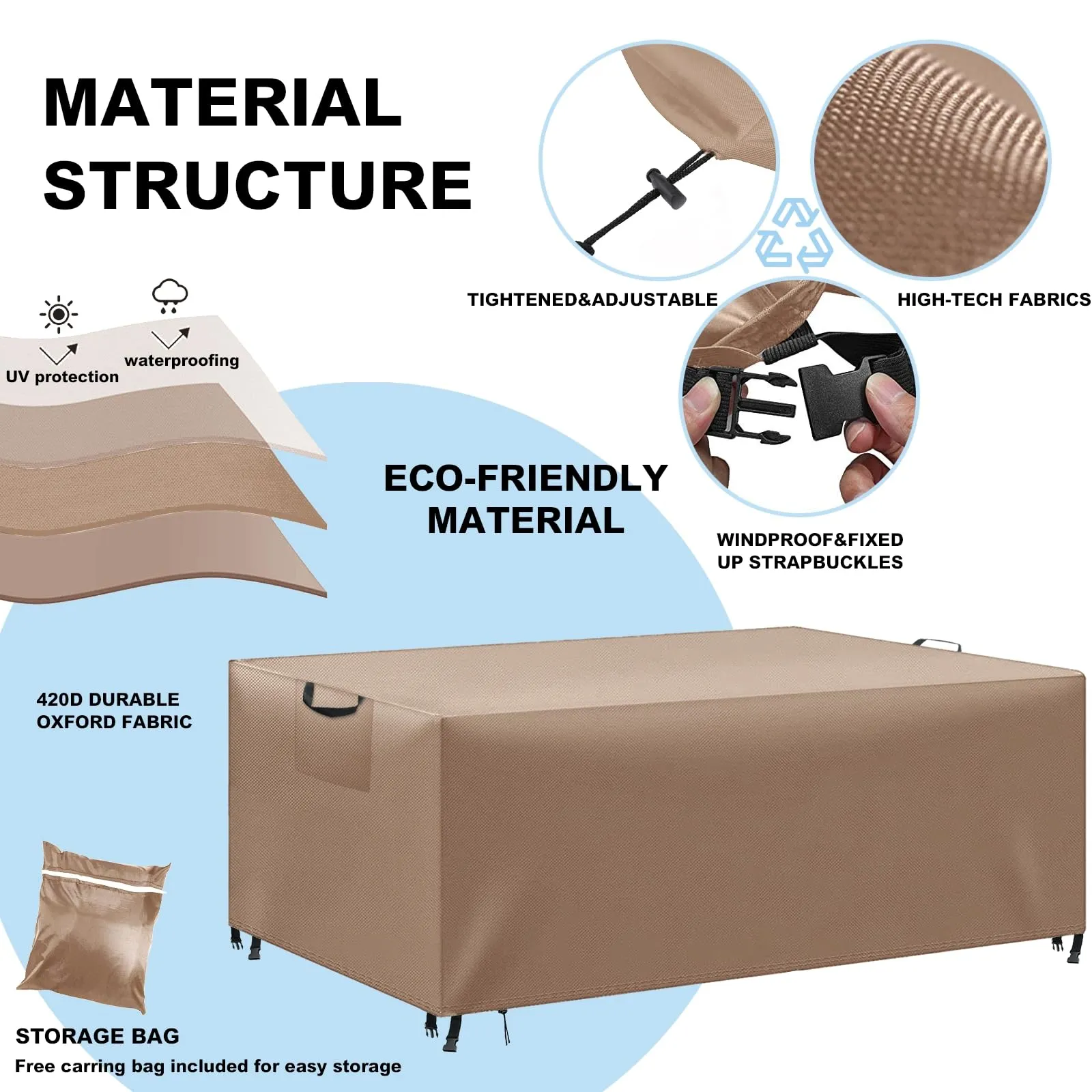 MATERIAL STRUCTURE

TIGHTENED&ADJUSTABLE

HIGH-TECH FABRICS

UV protection

waterproofing

ECO-FRIENDLY MATERIAL

WINDPROOF&FIXED UP STRAPBUCKLES

420D DURABLE OXFORD FABRIC

STORAGE BAG

Free carring bag included for easy storage