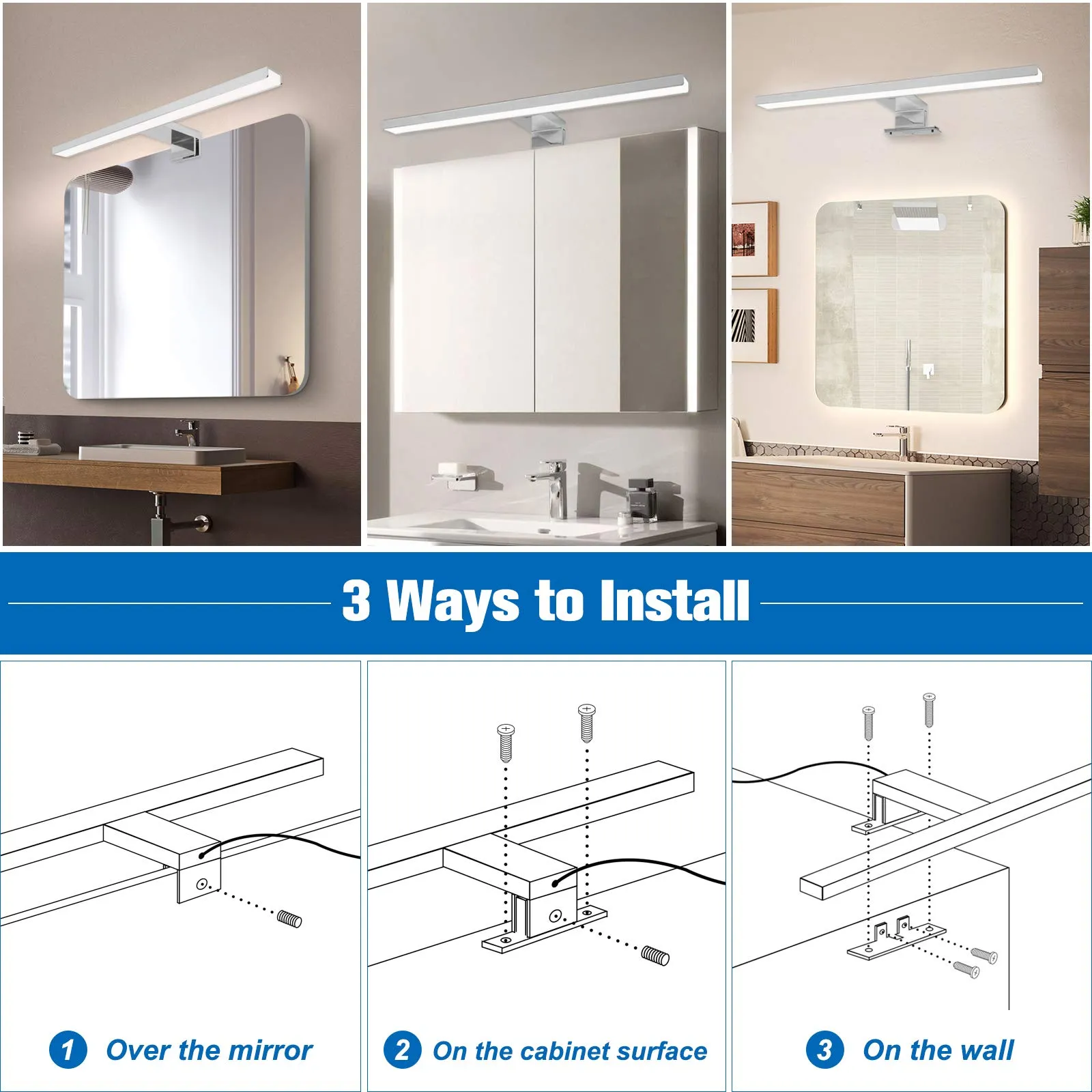 3 Ways to Install

1 Over the mirror

2 On the cabinet surface

3 On the wall