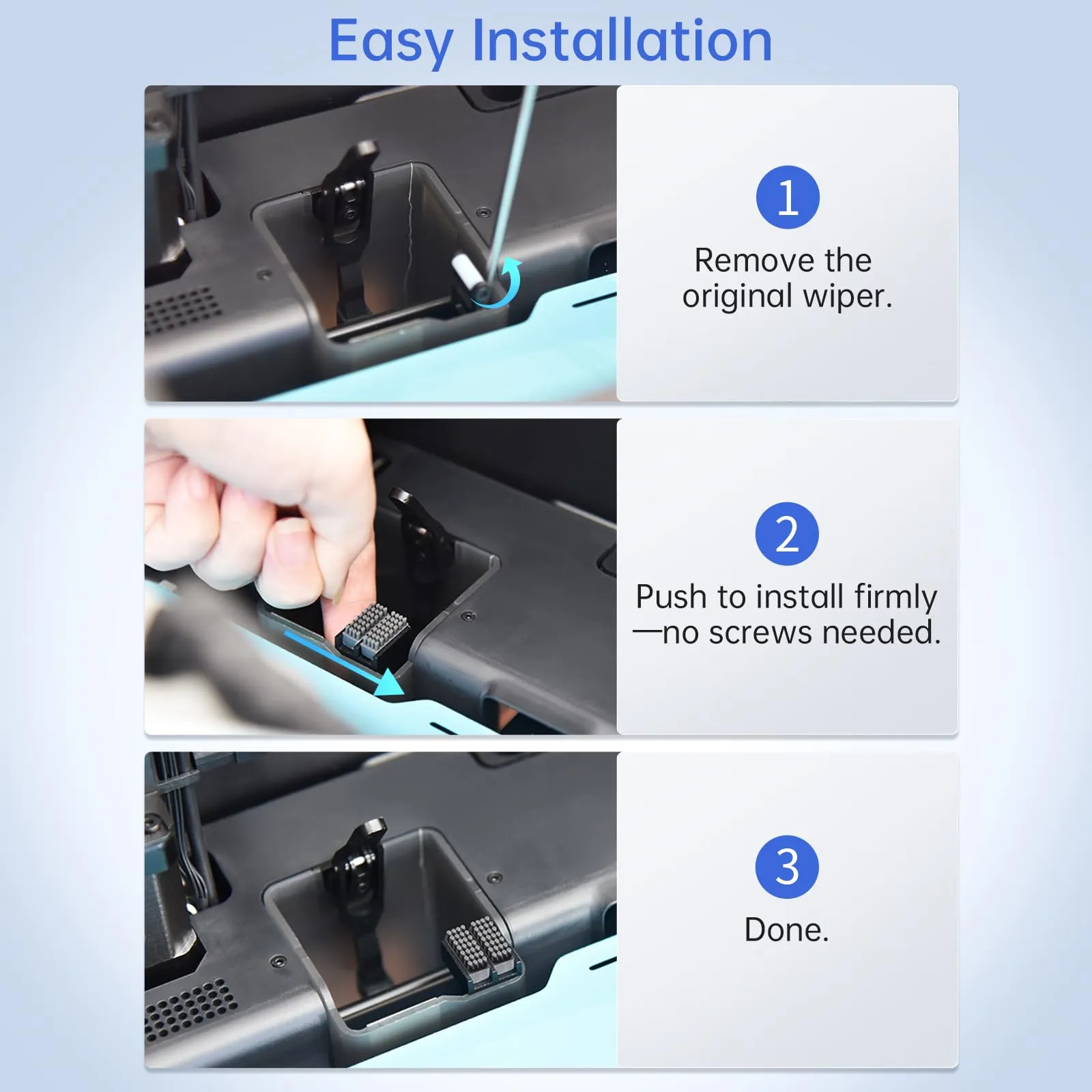 Easy Installation

1
Remove the original wiper.

2
Push to install firmly —no screws needed.

3
Done.