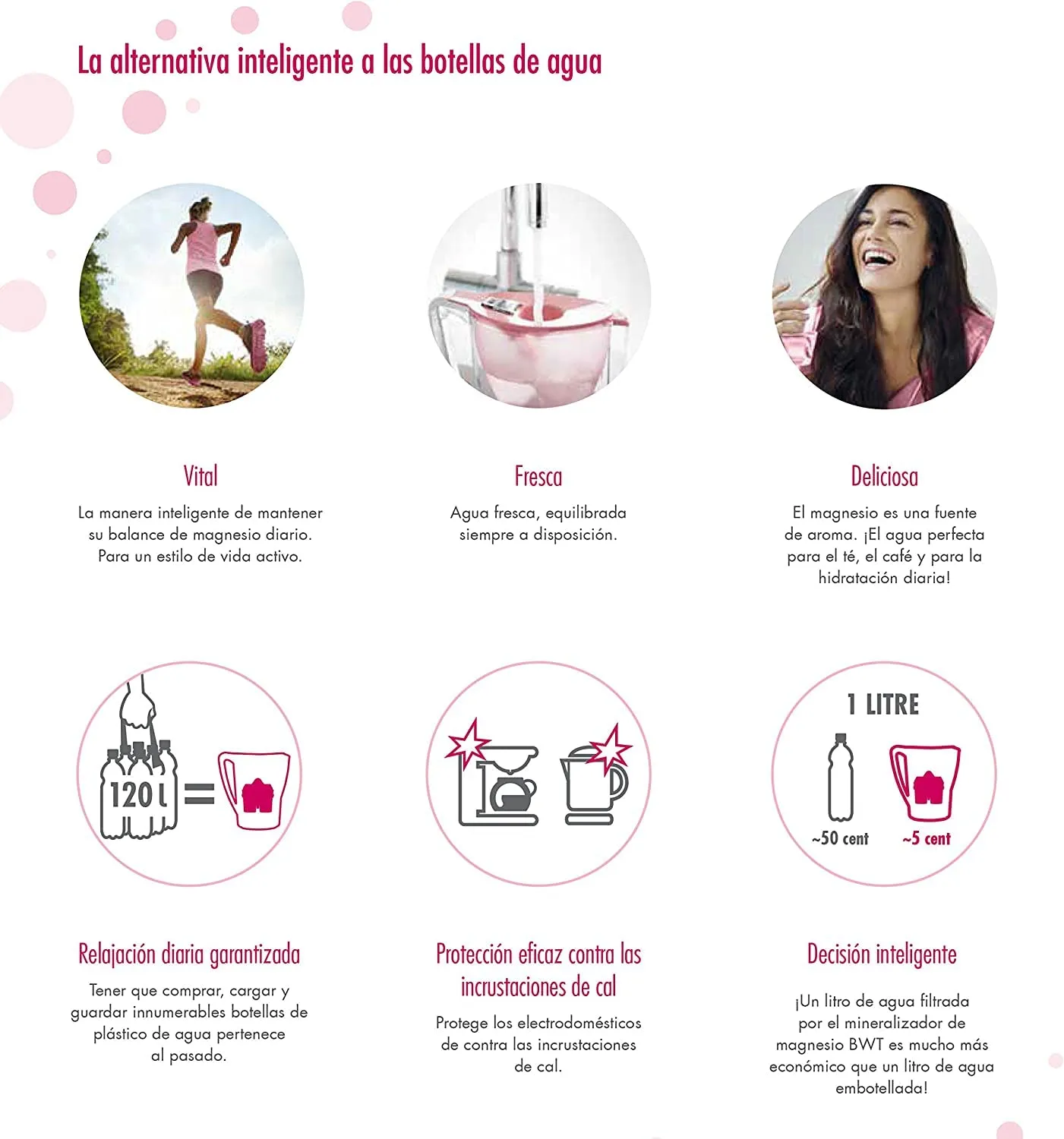 La alternativa inteligente a las botellas de agua

Vital

La manera inteligente de mantener su balance de magnesio diario. Para un estilo de vida activo.

Fresca

Agua fresca, equilibrada siempre a disposición.

Deliciosa

El magnesio es una fuente de aroma. ¡El agua perfecta para el té, el café y para la hidratación diaria!

120 l =

1 LITRE

~50 cent

~5 cent

Relajación diaria garantizada

Tener que comprar, cargar y guardar innumerables botellas de plástico de agua pertenece al pasado.

Protección eficaz contra las incrustaciones de cal

Protege los electrodomésticos de contra las incrustaciones de cal.

Decisión inteligente

¡Un litro de agua filtrada por el mineralizador de magnesio BWT es mucho más económico que un litro de agua embotellada!