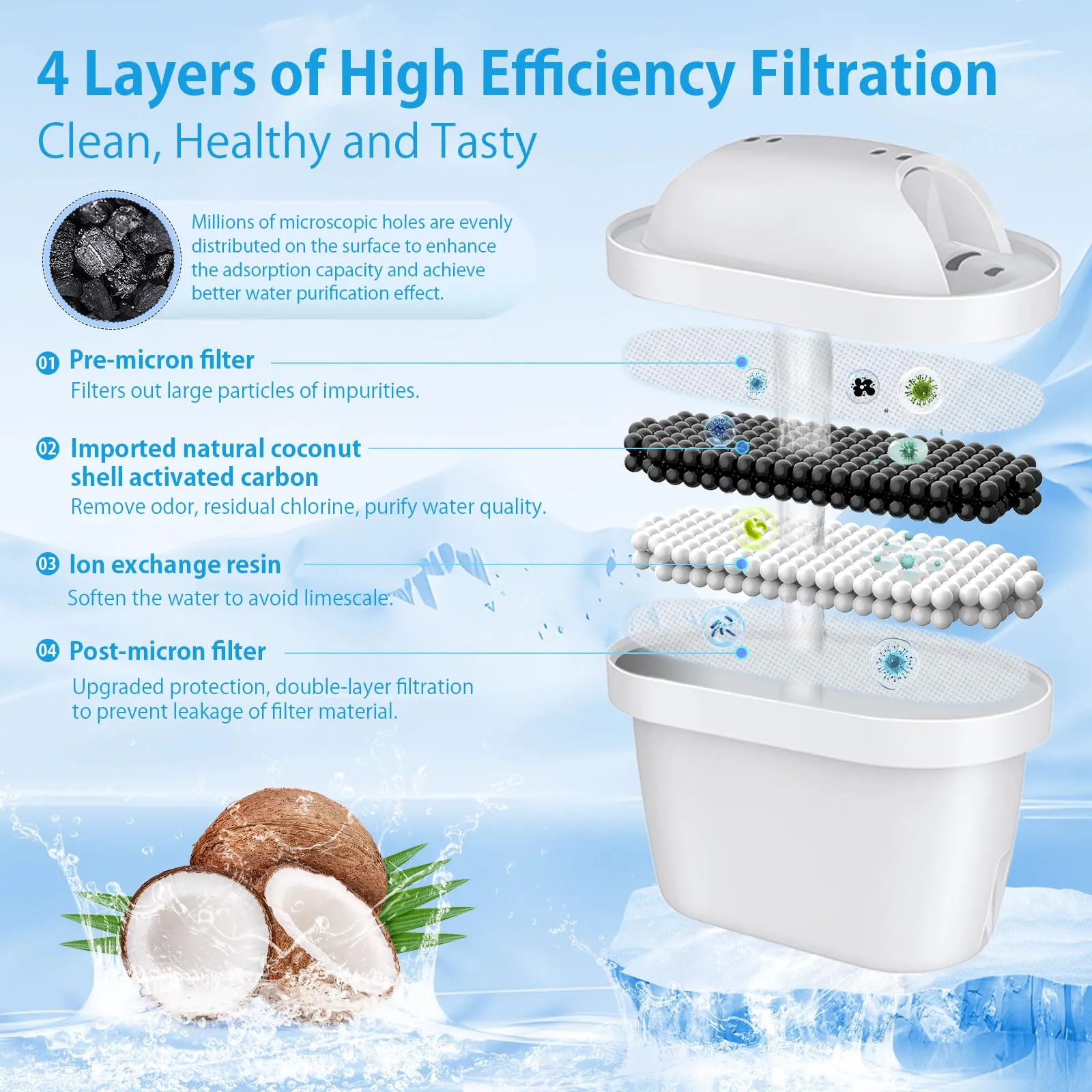 4 Layers of High Efficiency Filtration

Clean, Healthy and Tasty

Millions of microscopic holes are evenly distributed on the surface to enhance the adsorption capacity and achieve better water purification effect.

01 Pre-micron filter

Filters out large particles of impurities.

02 Imported natural coconut shell activated carbon

Remove odor, residual chlorine, purify water quality.

03 Ion exchange resin

Soften the water to avoid limescale.

04 Post-micron filter

Upgraded protection, double-layer filtration to prevent leakage of filter material.