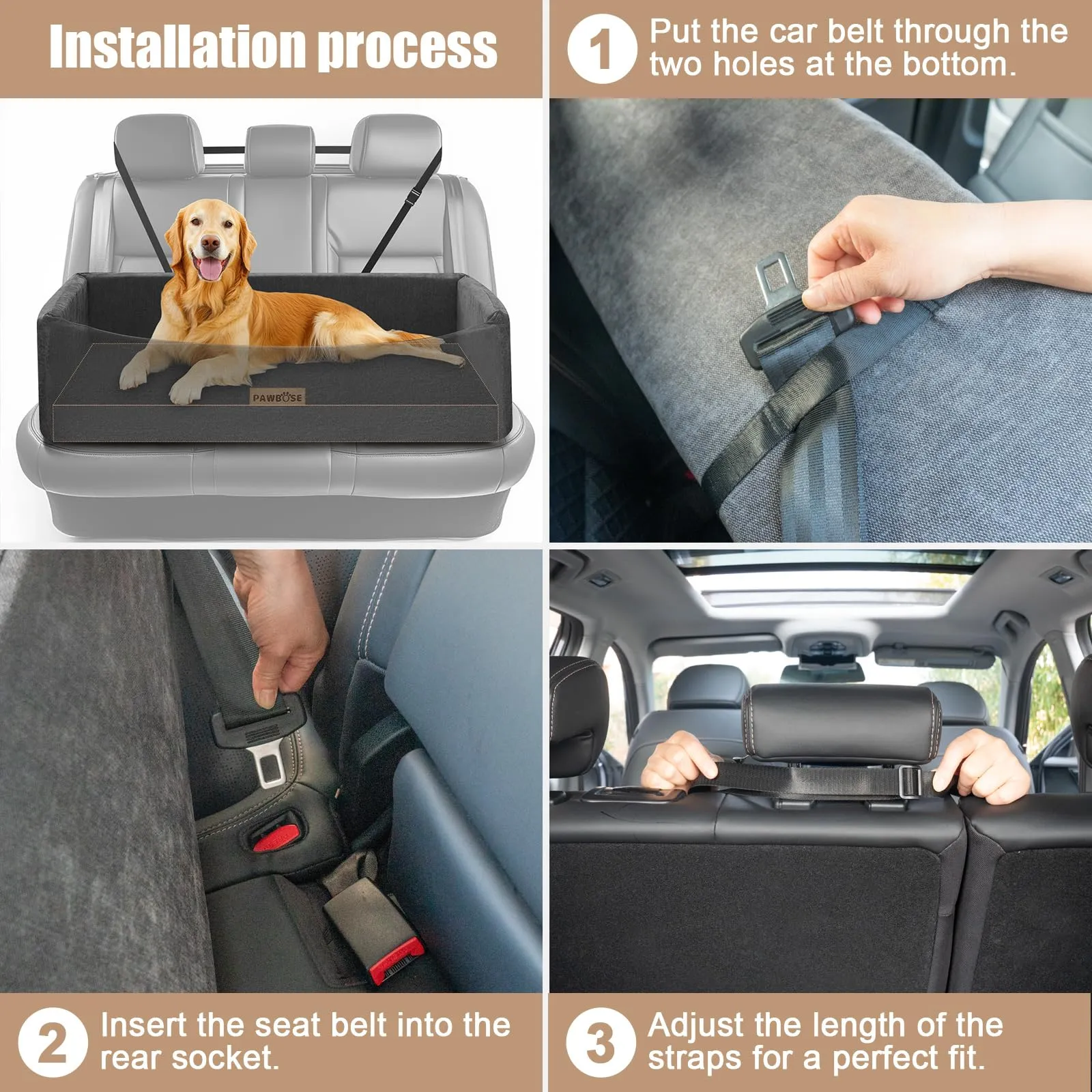 Installation process

1 Put the car belt through the two holes at the bottom.

PAWBOSE

2 Insert the seat belt into the rear socket.

3 Adjust the length of the straps for a perfect fit.