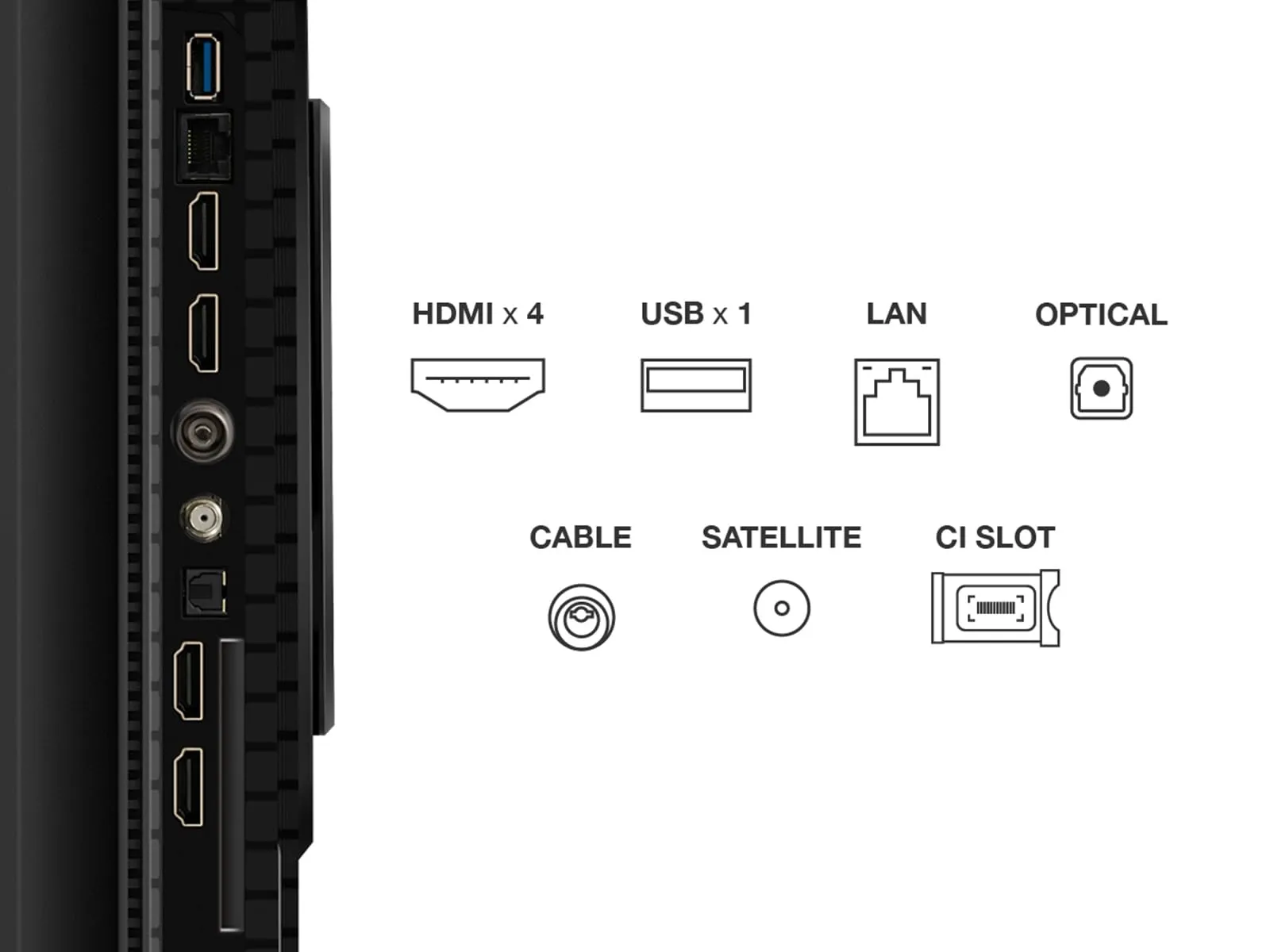 HDMI x 4
USB x 1
LAN
OPTICAL

CABLE
SATELLITE
CI SLOT