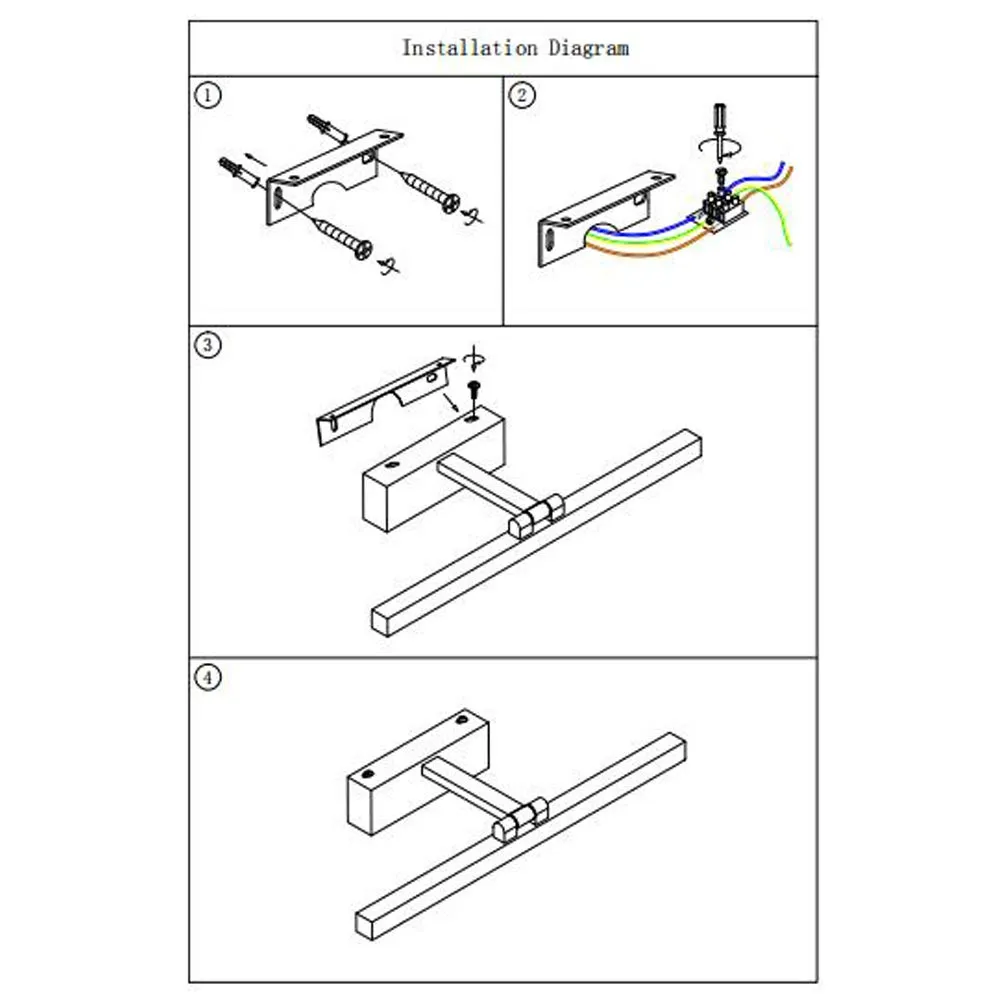 Installation Diagram

①

②

③

④